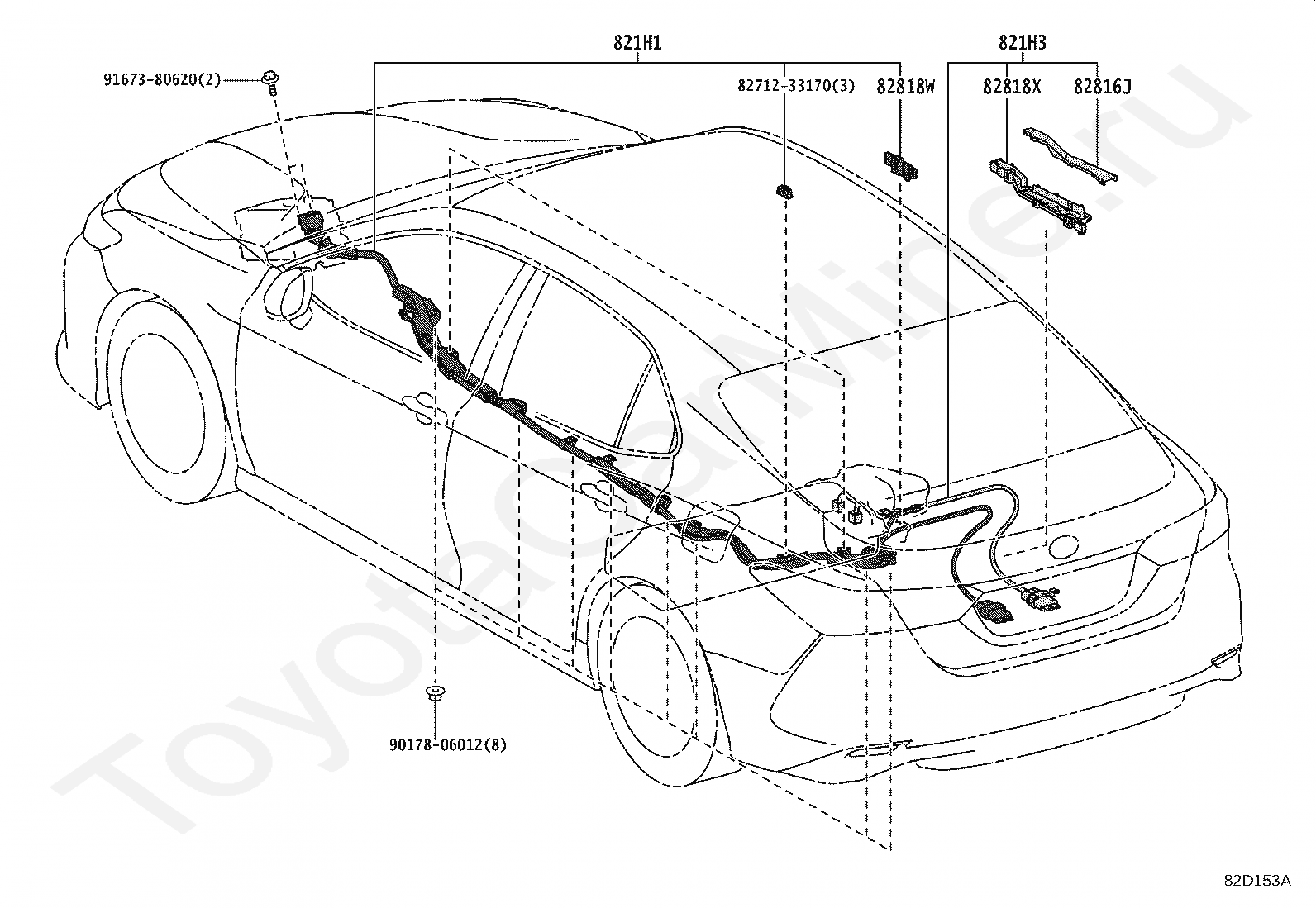 821H1

821H3

91673-80620(2)

82712-33170(3)

82818W

82818X

82816J

90178-06012(8)

ToyotaCarMiner.ru

82D153A