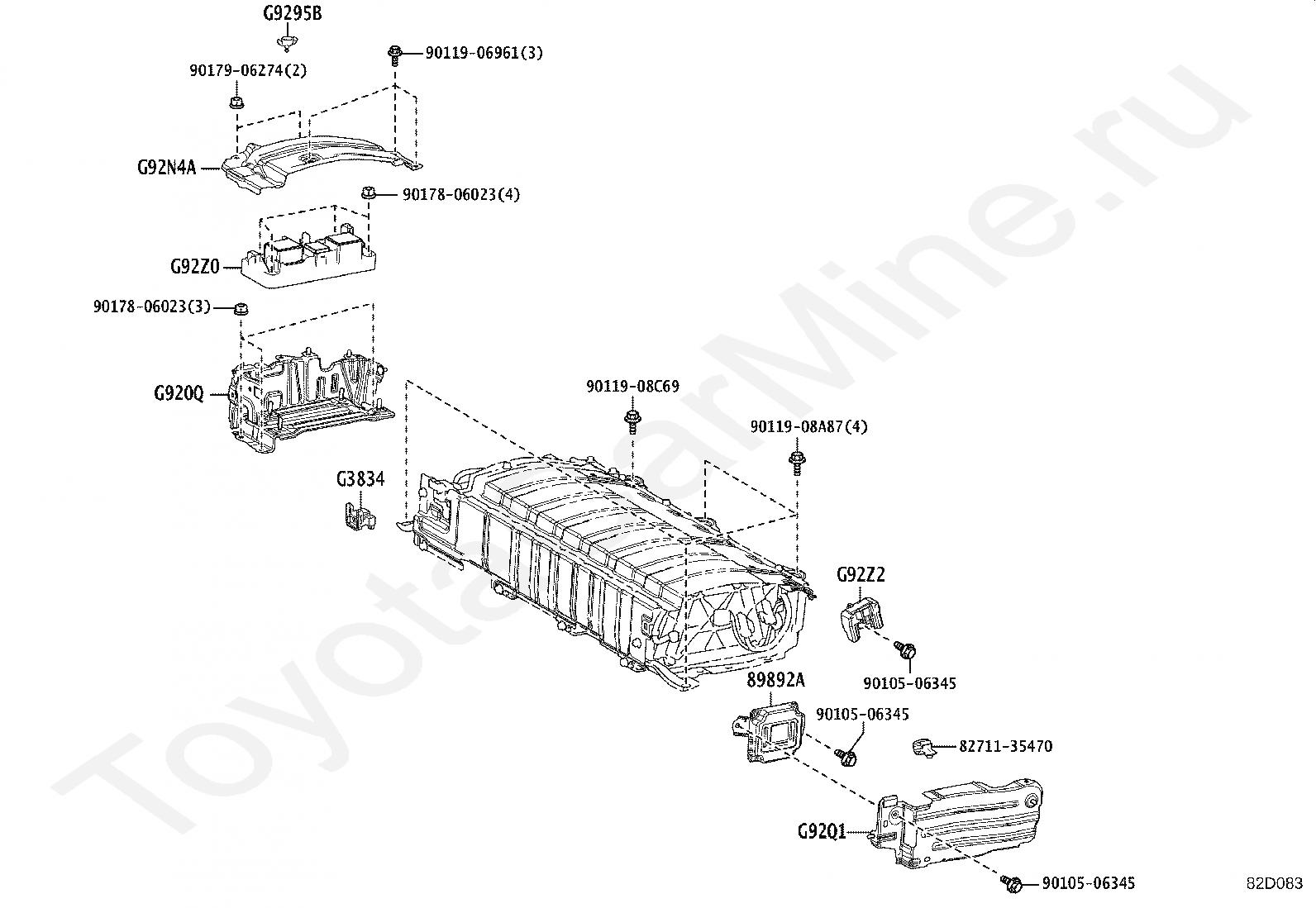 G9295B
90179-06274(2)
90119-06961(3)
G92N4A
90178-06023(4)
G92Z0
90178-06023(3)
G920Q
90119-08C69
90119-08A87(4)
G3834
G92Z2
90105-06345
89892A
90105-06345
82711-35470
G92Q1
90105-06345
82D083
ToyotaCarMine.ru