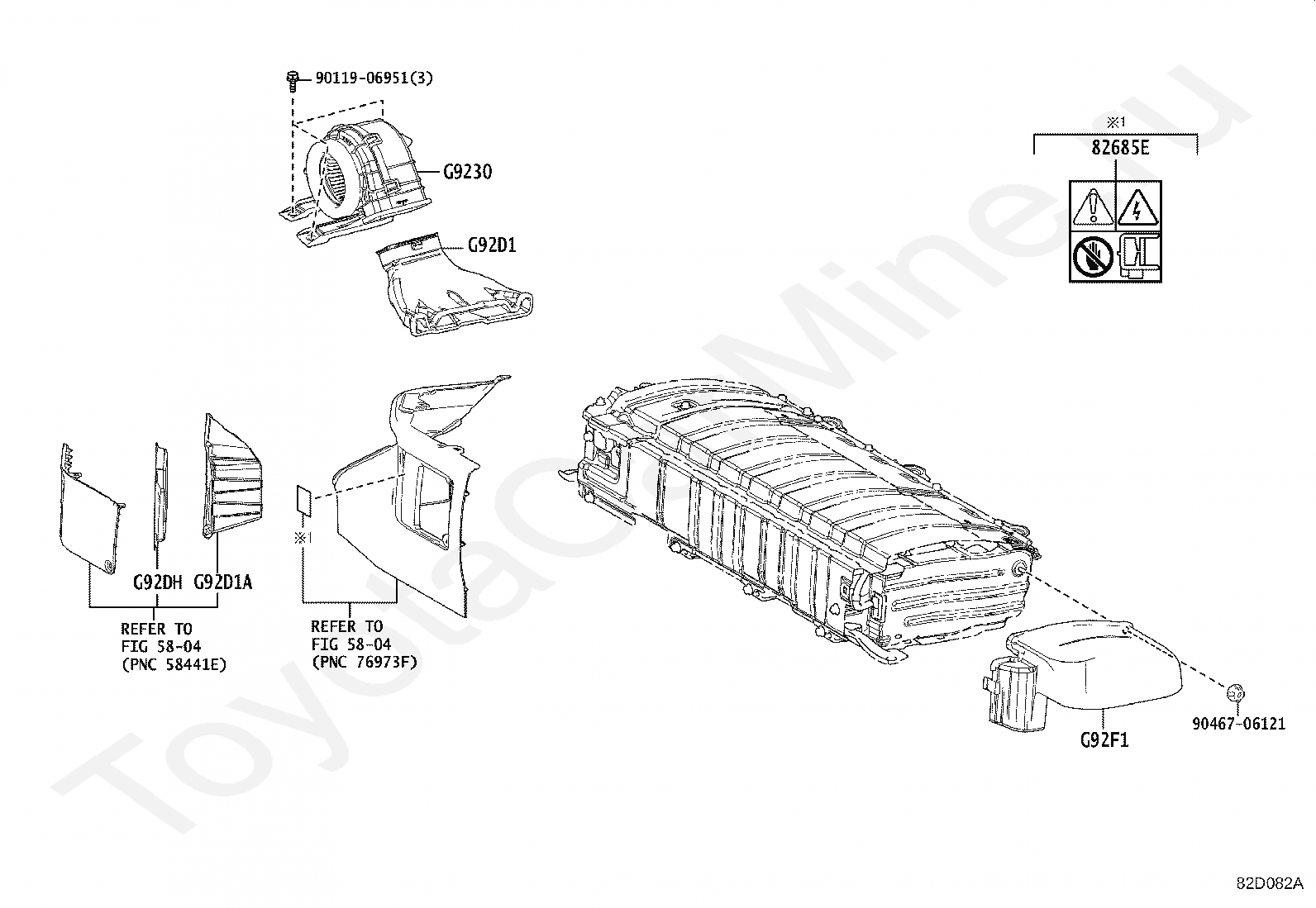 90119-06951(3)

G9230

G92D1

※1
82685E

G92DH G92D1A

REFER TO
FIG 58-04
(PNC 58441E)

※1

REFER TO
FIG 58-04
(PNC 76973F)

G92F1

90467-06121

ToyotaCarMine.ru

82D082A