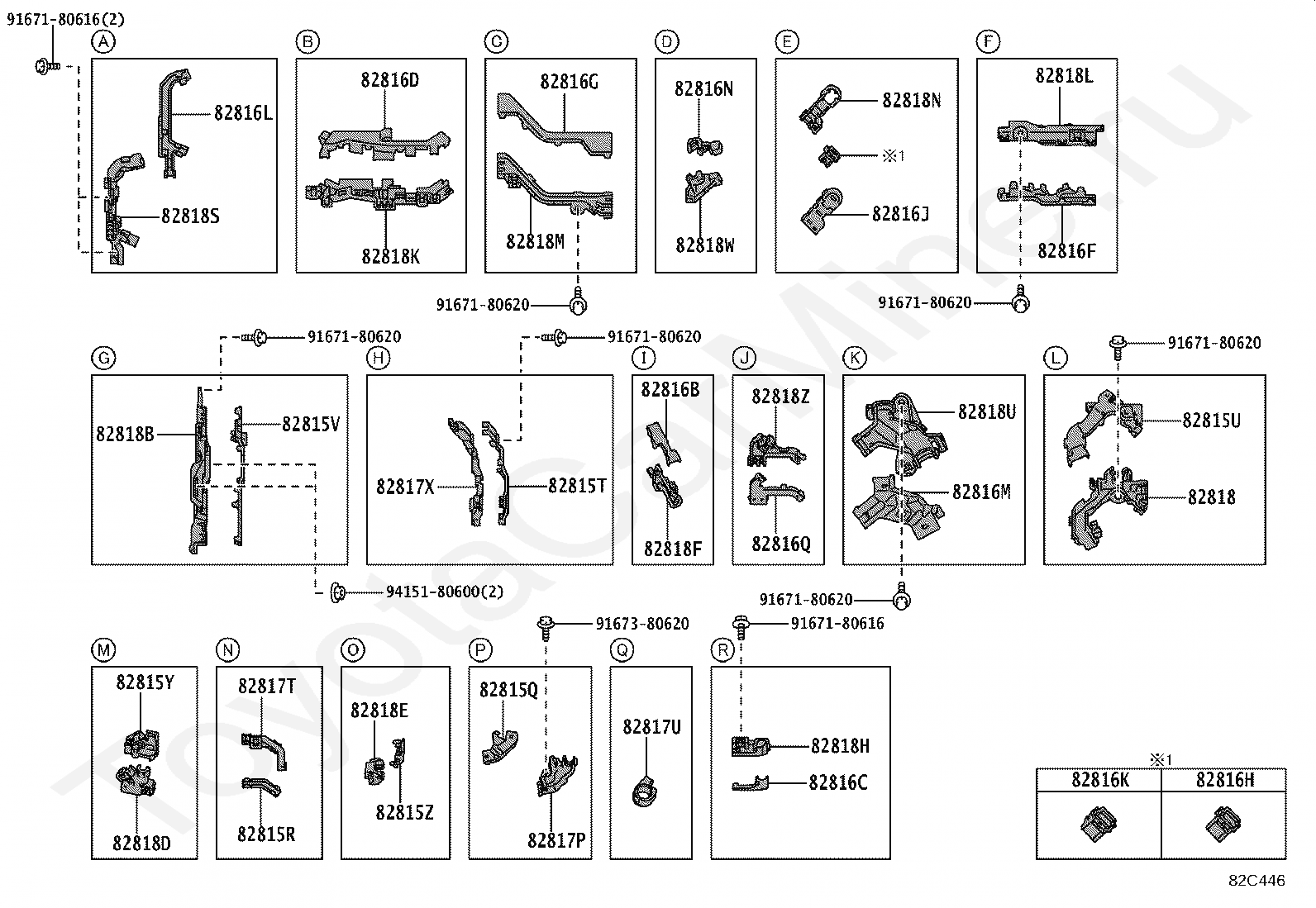 91671-80616(2)

A
82816L
82818S

B
82816D
82818K

C
82816G
82818M
91671-80620

D
82816N
82818W

E
82818N
※1
82816J

F
82818L
82816F
91671-80620

G
91671-80620
82818B
82815V
94151-80600(2)

H
91671-80620
82817X
82815T

I
82816B
82818F

J
82818Z
82816Q

K
82818U
82816M
91671-80620

L
91671-80620
82815U
82818

M
82815Y
82818D

N
82817T
82815R

O
82818E
82815Z

P
91673-80620
82815Q
82817P

Q
82817U

R
91671-80616
82818H
82816C

※1
| 82816K | 82816H |
|---|---|
| | |

82C446

ToyotaCarMine.ru