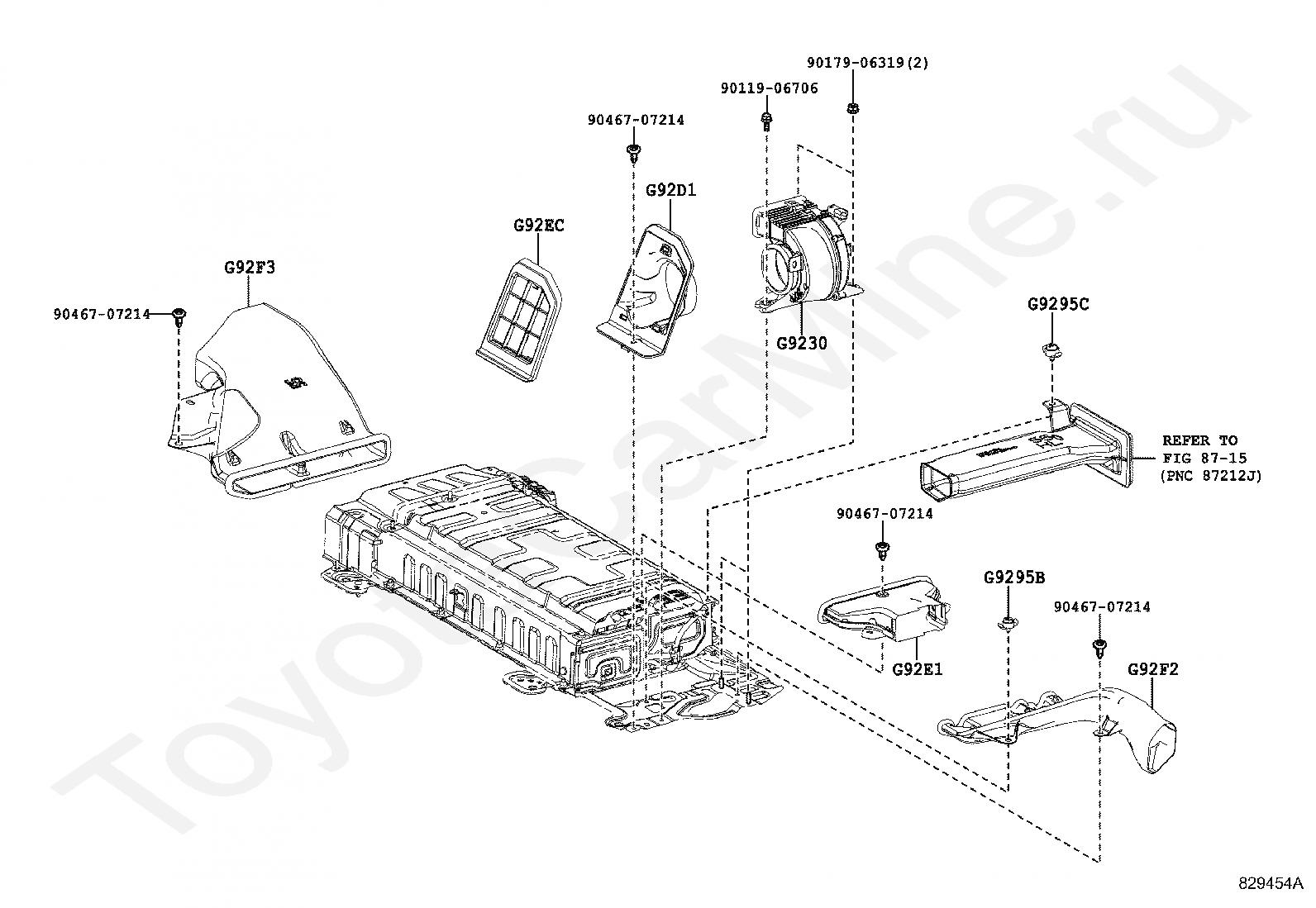 90179-06319(2)

90119-06706

90467-07214

G92D1

G92EC

G92F3

90467-07214

G9230

G9295C

REFER TO FIG 87-15 (PNC 87212J)

90467-07214

G9295B

90467-07214

G92E1

G92F2

ToyotaCarMine.ru

829454A