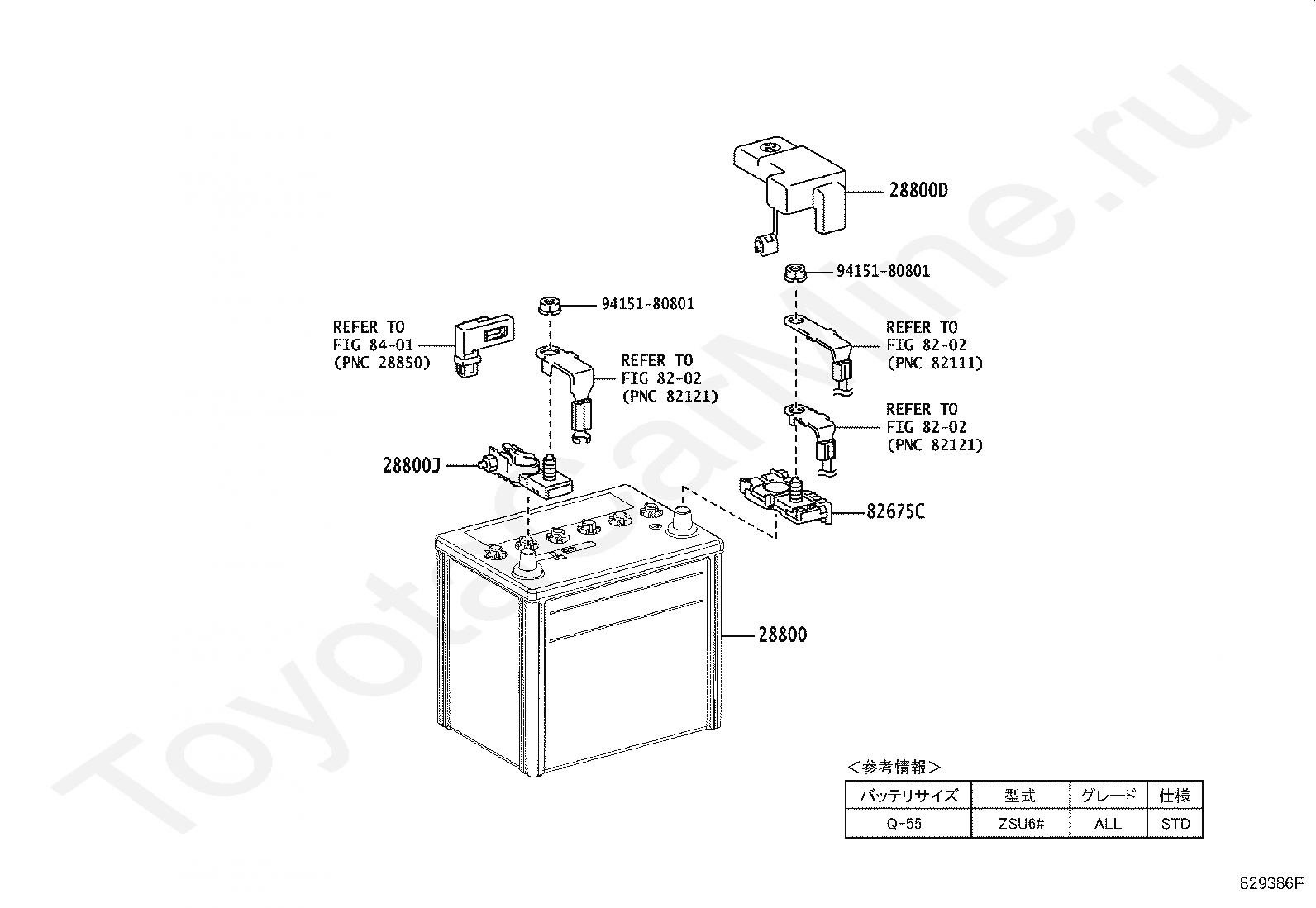 ToyotaCarMine.ru

28800D

94151-80801

94151-80801

REFER TO
FIG 84-01
(PNC 28850)

REFER TO
FIG 82-02
(PNC 82121)

REFER TO
FIG 82-02
(PNC 82111)

REFER TO
FIG 82-02
(PNC 82121)

28800J

82675C

28800

<参考情報>

| バッテリサイズ | 型式 | グレード | 仕様 |
|---|---|---|---|
| Q-55 | ZSU6# | ALL | STD |

829386F