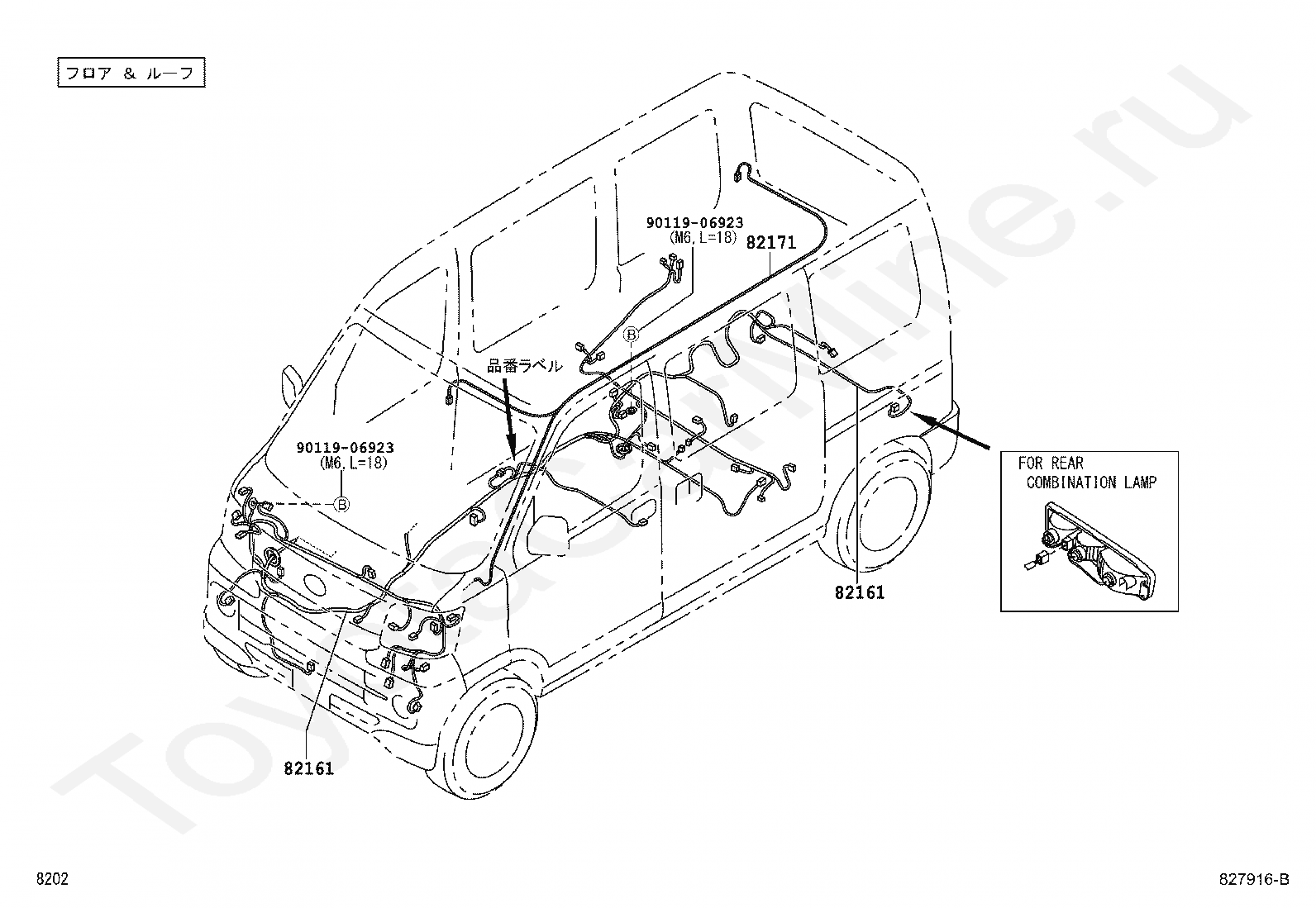 フロア & ルーフ

90119-06923
(M6, L=18)
82171

Ⓑ

品番ラベル

90119-06923
(M6, L=18)
Ⓑ

FOR REAR
COMBINATION LAMP

82161

82161

ToyotaOnline.ru

8202

827916-B