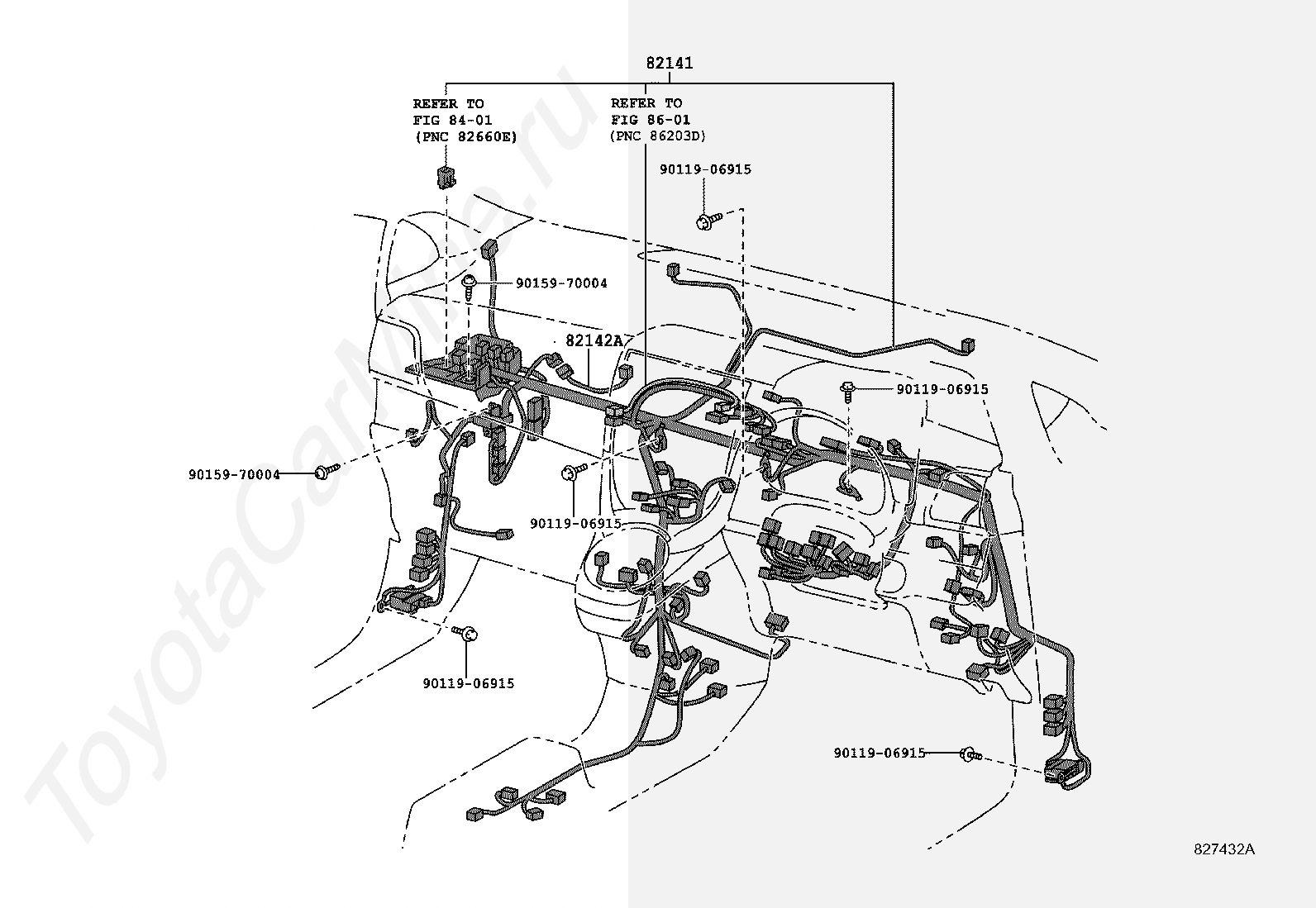 82141

REFER TO
FIG 84-01
(PNC 82660E)

REFER TO
FIG 86-01
(PNC 86203D)

90119-06915

90159-70004

82142A

90119-06915

90159-70004

90119-06915

90119-06915

90119-06915

827432A

ToyotaCarMine.ru