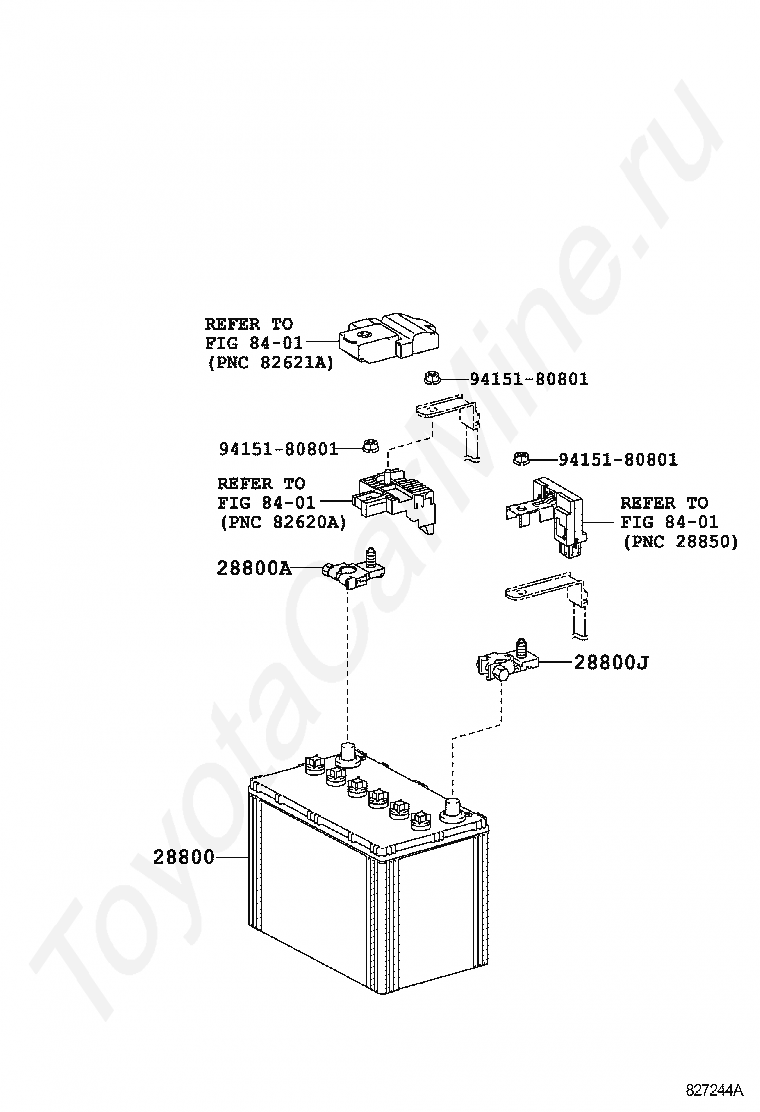 ToyotaCarline.ru

REFER TO
FIG 84-01
(PNC 82621A)

94151-80801

94151-80801

94151-80801

REFER TO
FIG 84-01
(PNC 82620A)

REFER TO
FIG 84-01
(PNC 28850)

28800A

28800J

28800

827244A