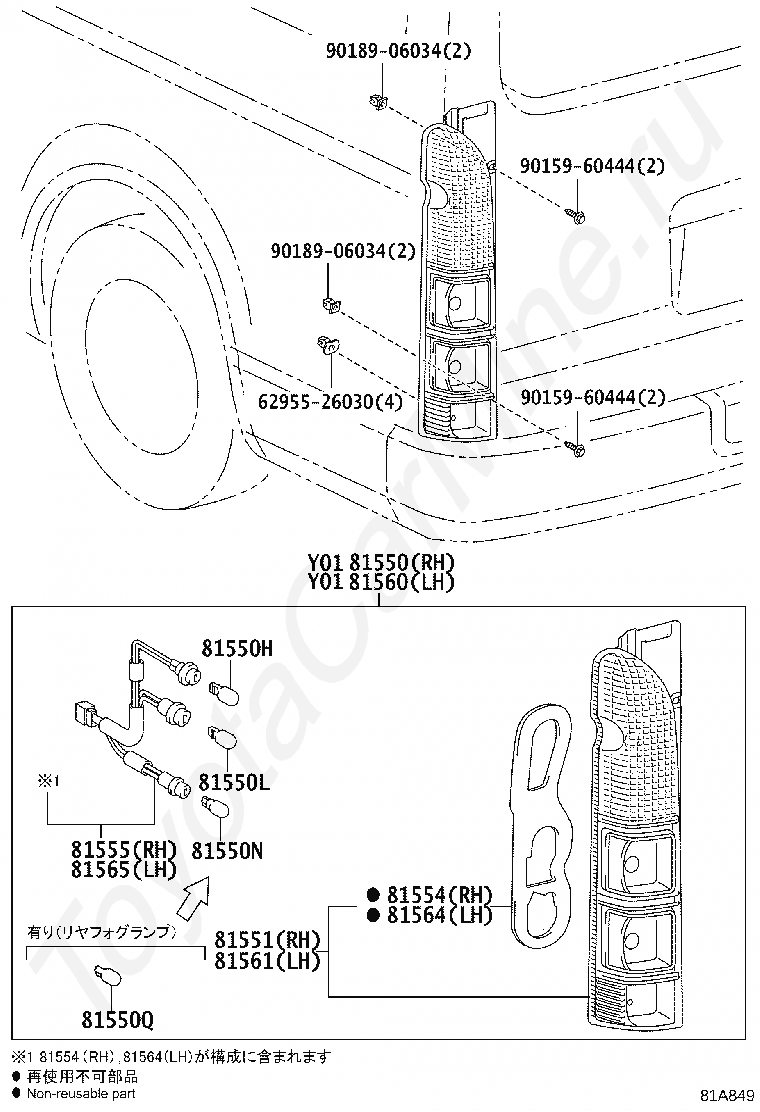 90189-06034(2)
90159-60444(2)
90189-06034(2)
62955-26030(4)
90159-60444(2)
Y01 81550(RH)
Y01 81560(LH)
81550H
81550L
※1
81555(RH)
81565(LH)
81550N
● 81554(RH)
● 81564(LH)
有り(リヤフォグランプ)
81551(RH)
81561(LH)
81550Q
※1 81554(RH), 81564(LH)が構成に含まれます
● 再使用不可部品
● Non-reusable part
81A849
ToyotaCarline.ru