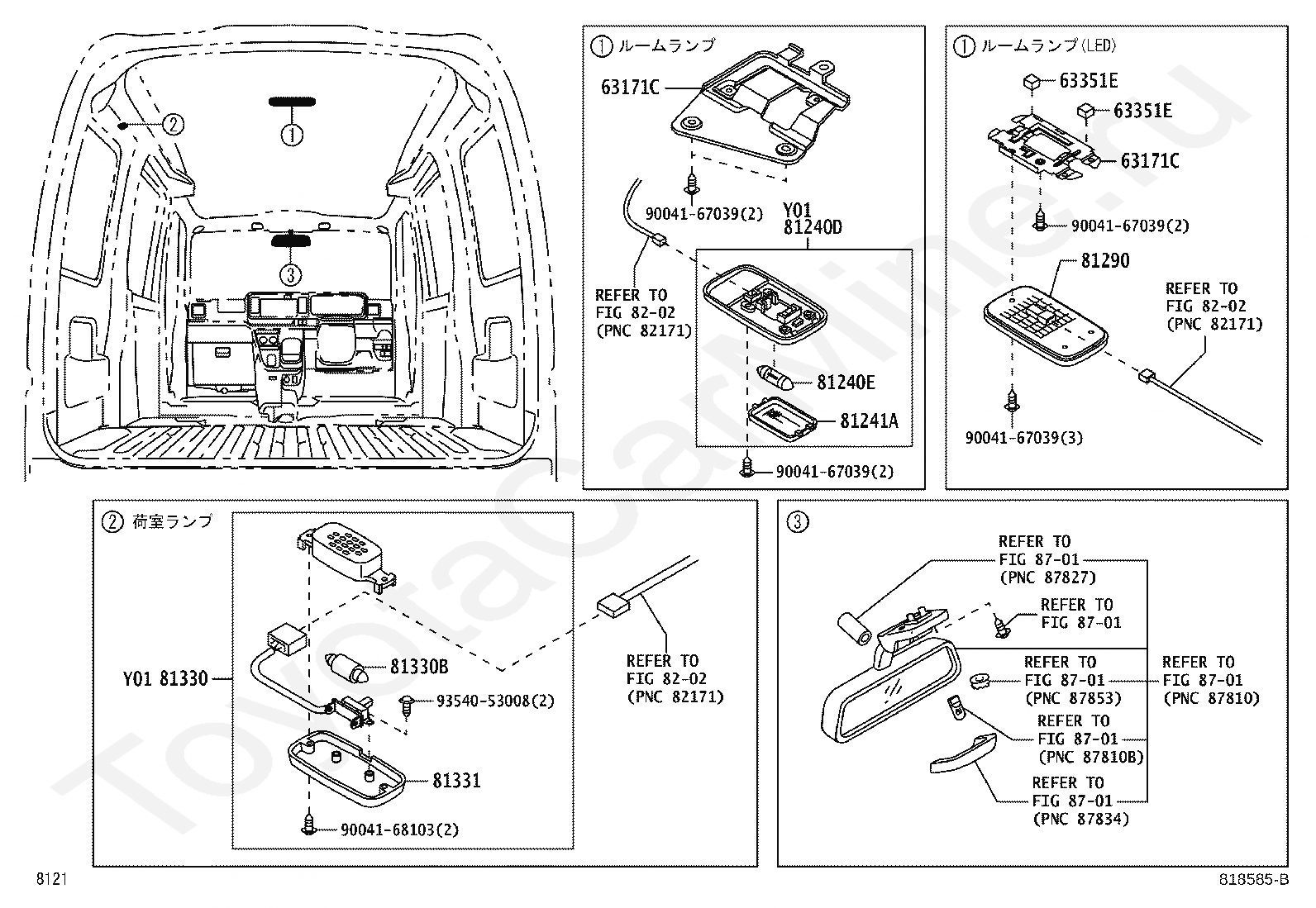 ②
①
③

① ルームランプ
63171C
90041-67039(2)
Y01
81240D
REFER TO
FIG 82-02
(PNC 82171)
81240E
81241A
90041-67039(2)

① ルームランプ(LED)
63351E
63351E
63171C
90041-67039(2)
81290
REFER TO
FIG 82-02
(PNC 82171)
90041-67039(3)

② 荷室ランプ
Y01 81330
81330B
93540-53008(2)
81331
90041-68103(2)
REFER TO
FIG 82-02
(PNC 82171)

③
REFER TO
FIG 87-01
(PNC 87827)
REFER TO
FIG 87-01
REFER TO
FIG 87-01
(PNC 87853)
REFER TO
FIG 87-01
(PNC 87810)
REFER TO
FIG 87-01
(PNC 87810B)
REFER TO
FIG 87-01
(PNC 87834)

8121
818585-B
ToyotaCarMine.ru