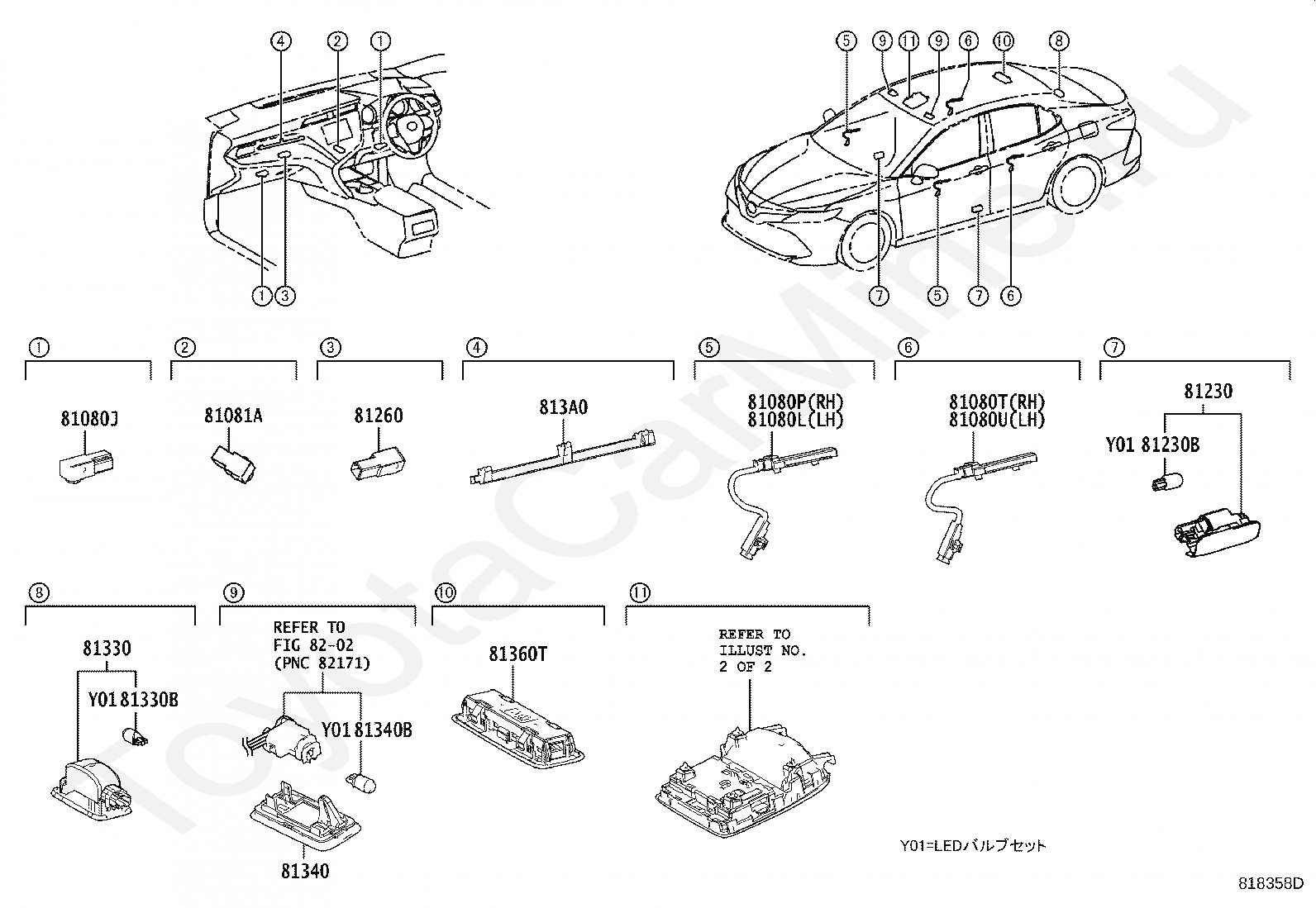 ④ ② ①

① ③

⑤ ⑨ ⑪ ⑨ ⑥ ⑩ ⑧

⑦ ⑤ ⑦ ⑥

①
81080J

②
81081A

③
81260

④
813A0

⑤
81080P(RH)
81080L(LH)

⑥
81080T(RH)
81080U(LH)

⑦
81230
Y01 81230B

⑧
81330
Y01 81330B

⑨
REFER TO
FIG 82-02
(PNC 82171)
Y01 81340B
81340

⑩
81360T

⑪
REFER TO
ILLUST NO.
2 OF 2

Y01=LEDバルブセット

818358D

ToyotaCarMine.ru