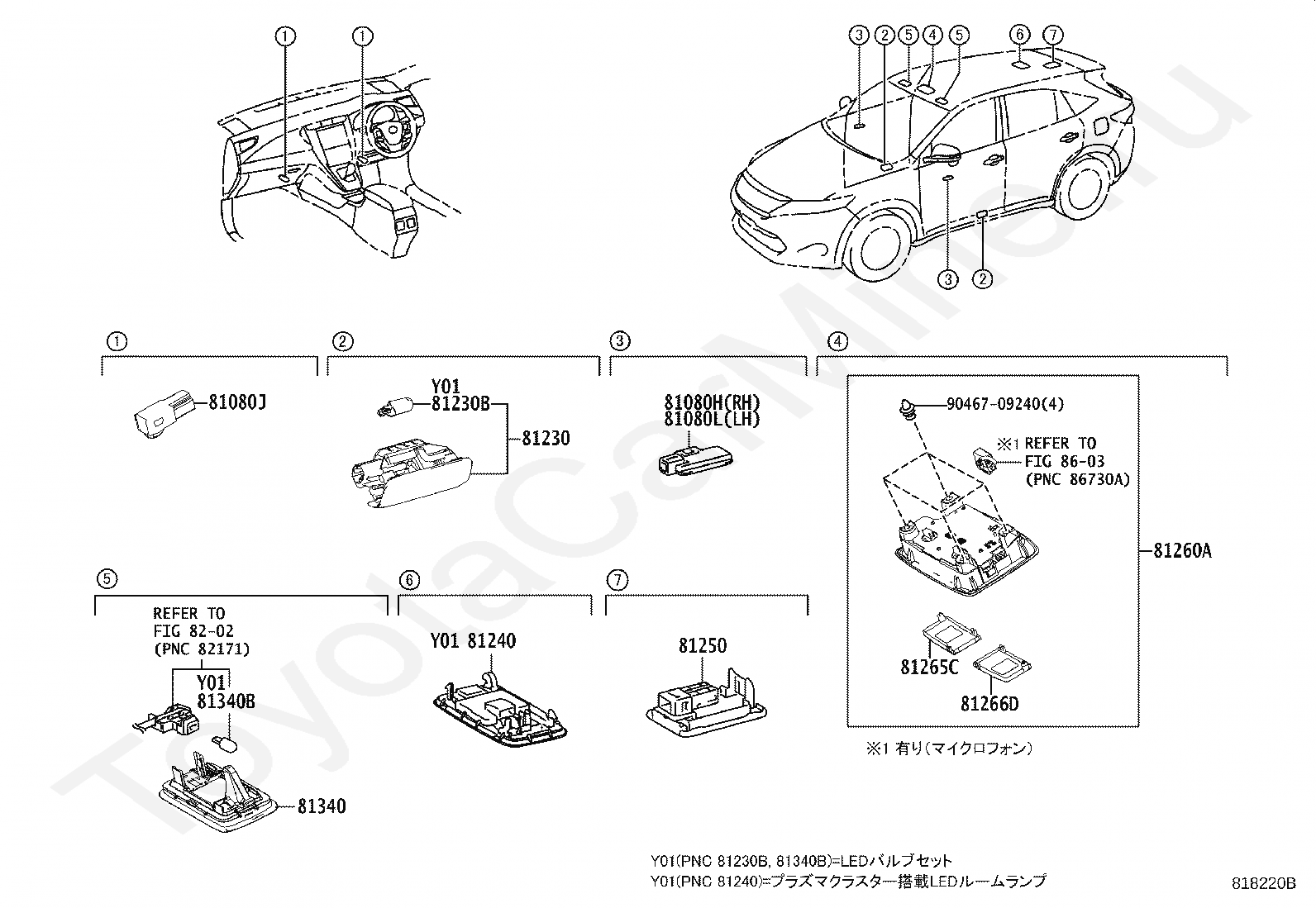 ①
①

③ ② ⑤ ④ ⑤ ⑥ ⑦

③ ②

①
81080J

②
Y01
81230B
81230

③
81080H(RH)
81080L(LH)

④
90467-09240(4)
※1 REFER TO
FIG 86-03
(PNC 86730A)
81260A
81265C
81266D

※1 有り(マイクロフォン)

⑤
REFER TO
FIG 82-02
(PNC 82171)
Y01
81340B
81340

⑥
Y01 81240

⑦
81250

Y01(PNC 81230B, 81340B)=LEDバルブセット
Y01(PNC 81240)=プラズマクラスター搭載LEDルームランプ

818220B

ToyotaCarMine.ru