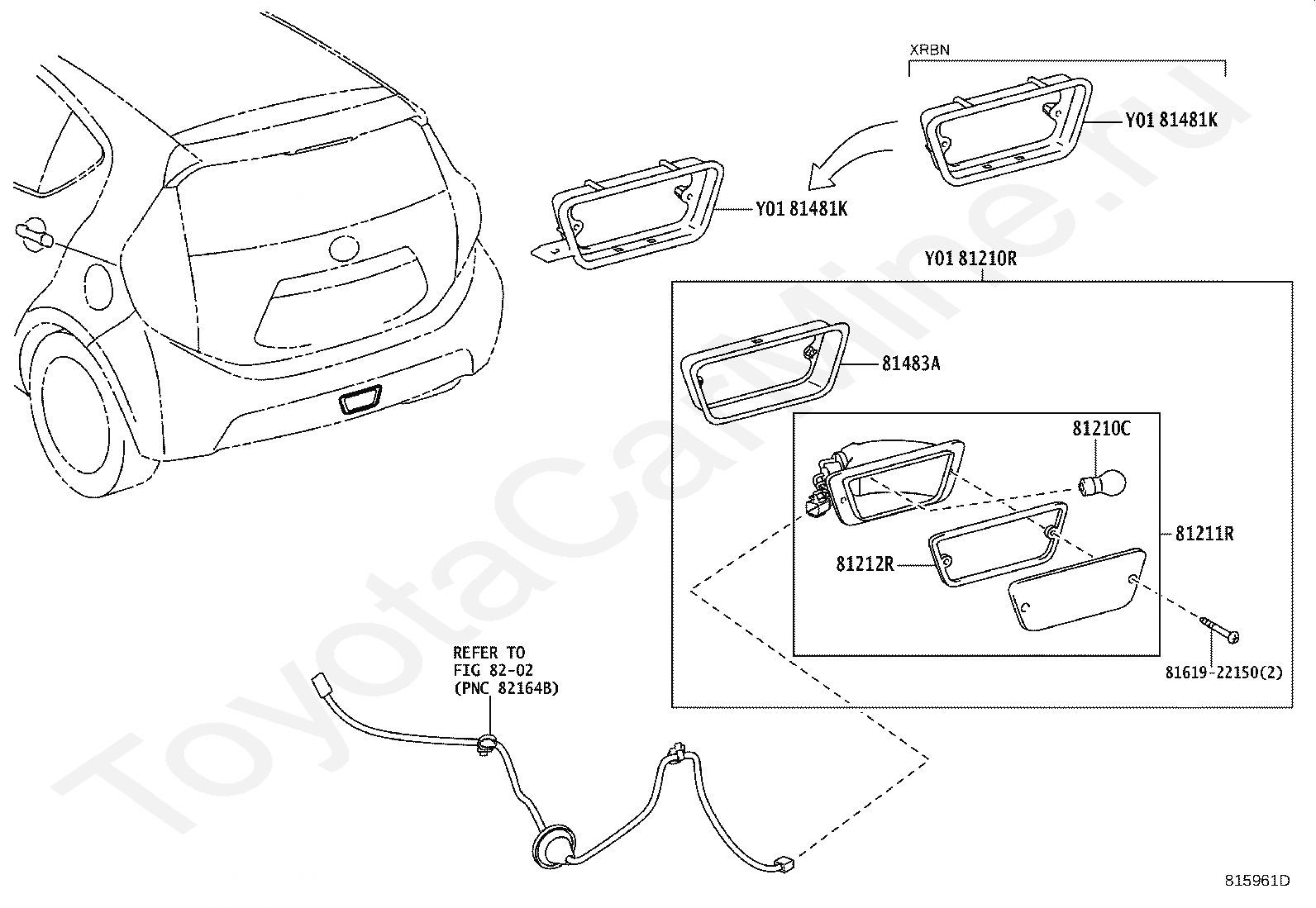 XRBN

Y01 81481K

Y01 81481K

Y01 81210R

81483A

81210C

81211R

81212R

81619-22150(2)

REFER TO
FIG 82-02
(PNC 82164B)

ToyotaCarMine.ru

815961D