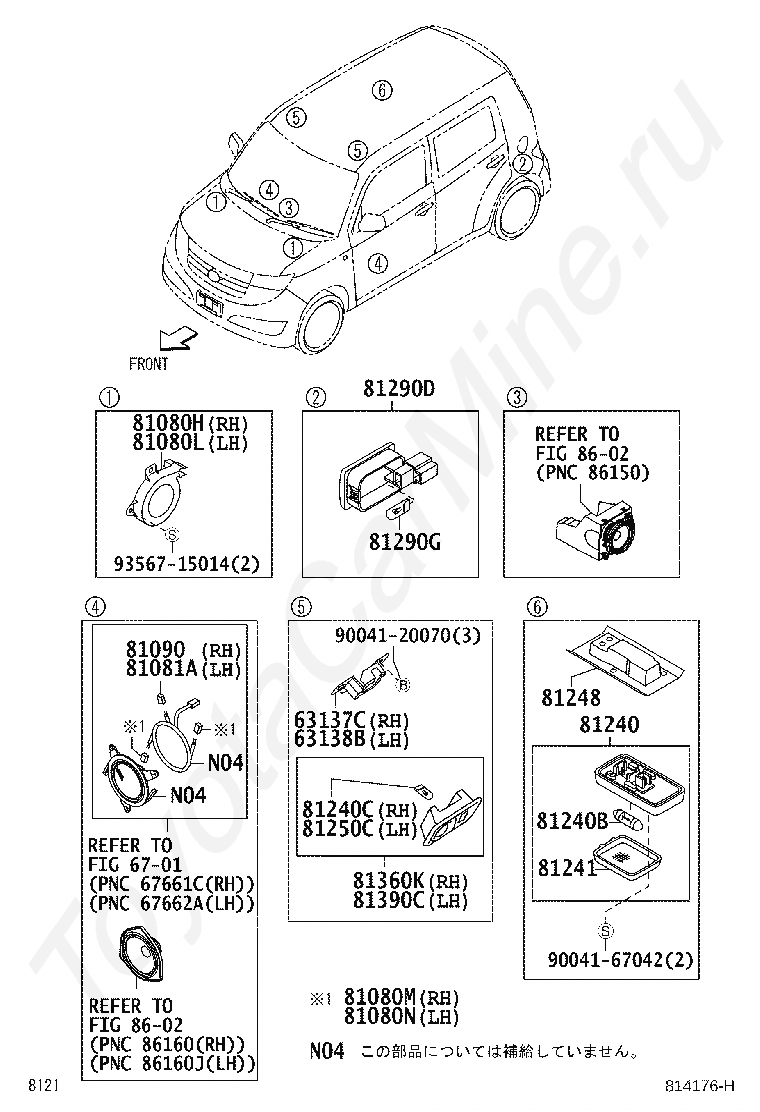 ⑥
⑤
⑤
②
④
①
③
①
④

FRONT

①
81080H(RH)
81080L(LH)
S
93567-15014(2)

②
81290D
81290G

③
REFER TO
FIG 86-02
(PNC 86150)

④
81090 (RH)
81081A(LH)
※1
※1
N04
N04
REFER TO
FIG 67-01
(PNC 67661C(RH))
(PNC 67662A(LH))
REFER TO
FIG 86-02
(PNC 86160(RH))
(PNC 86160J(LH))

⑤
90041-20070(3)
B
63137C(RH)
63138B(LH)
81240C(RH)
81250C(LH)
81360K(RH)
81390C(LH)

⑥
81248
81240
81240B
81241
S
90041-67042(2)

※1 81080M(RH)
81080N(LH)

N04 この部品については補給していません。

8121

814176-H

ToyotaCarMine.ru