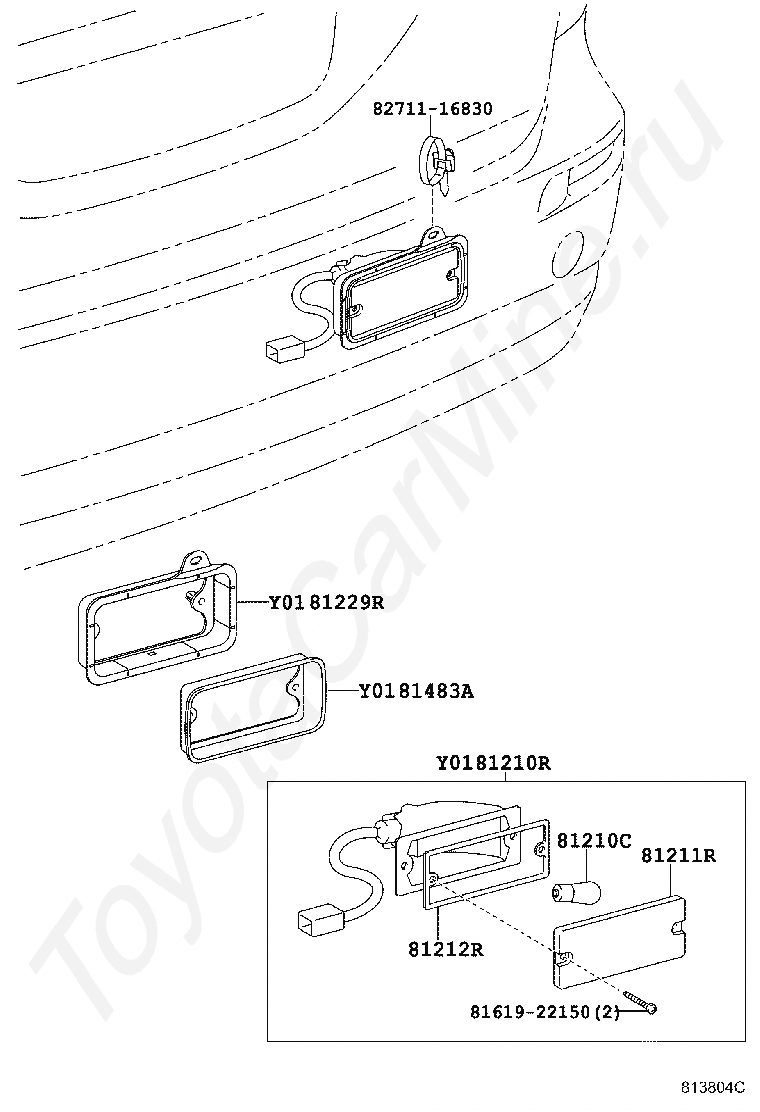 82711-16830

Y0181229R

Y0181483A

Y0181210R

81210C

81211R

81212R

81619-22150(2)

813804C

ToyotaCarMine.ru