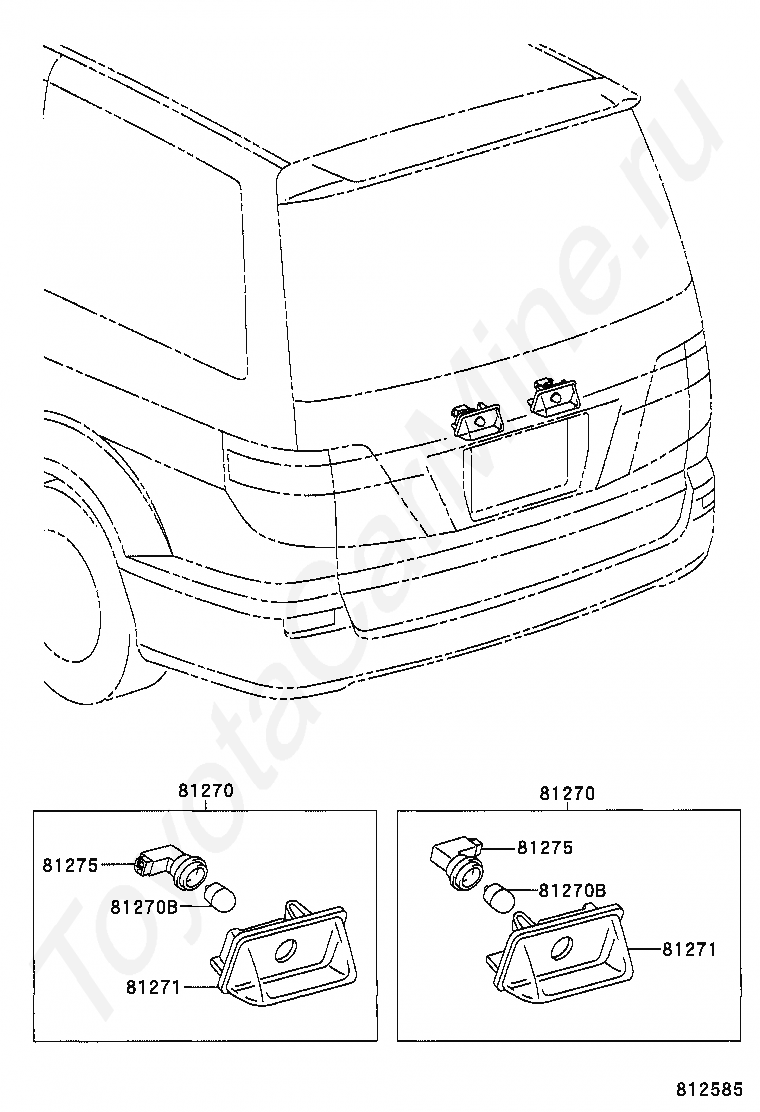 ToyotaCarMine.ru

81270
81275
81270B
81271

81270
81275
81270B
81271

812585