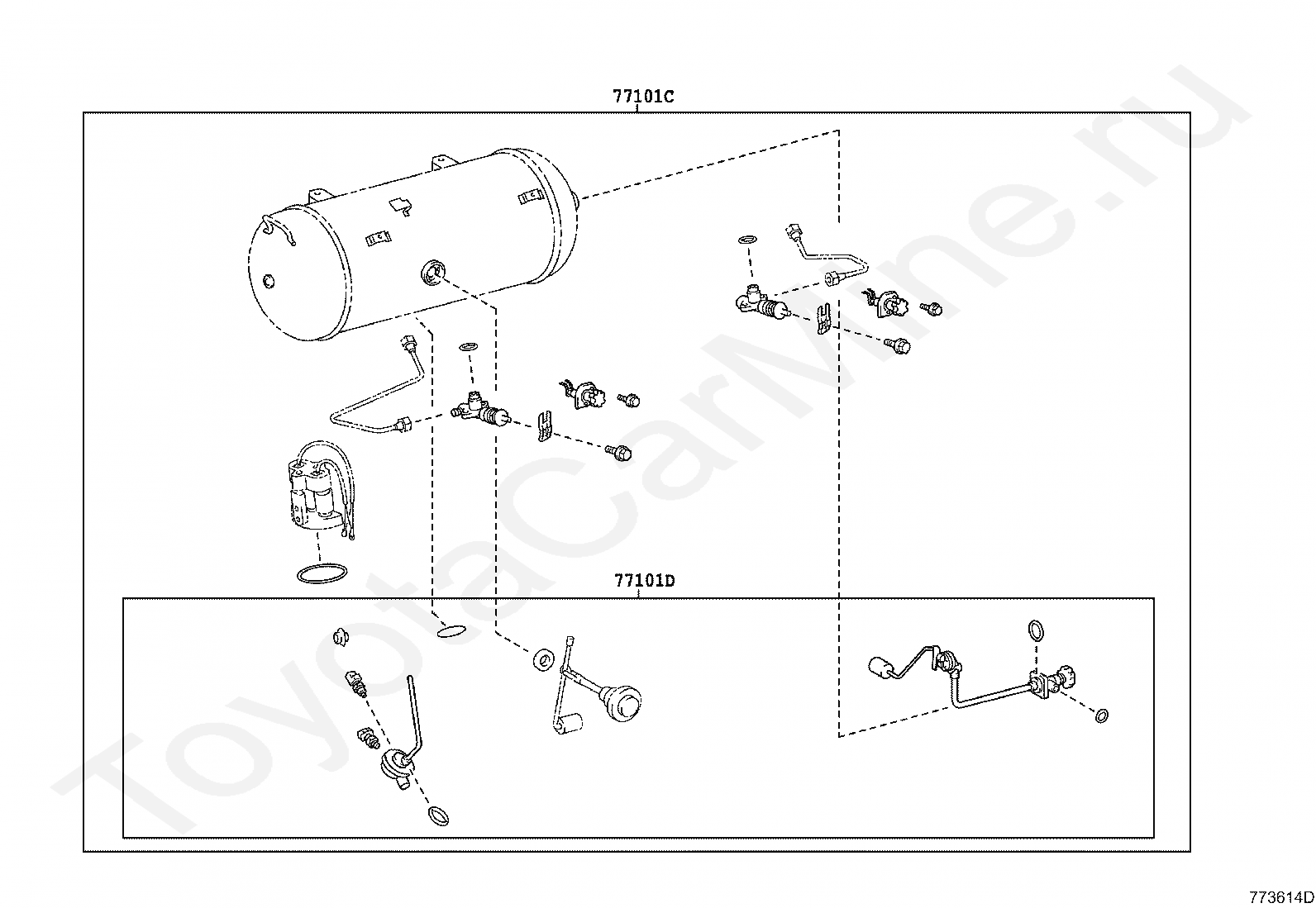 77101C

77101D

ToyotaCarMine.ru

773614D