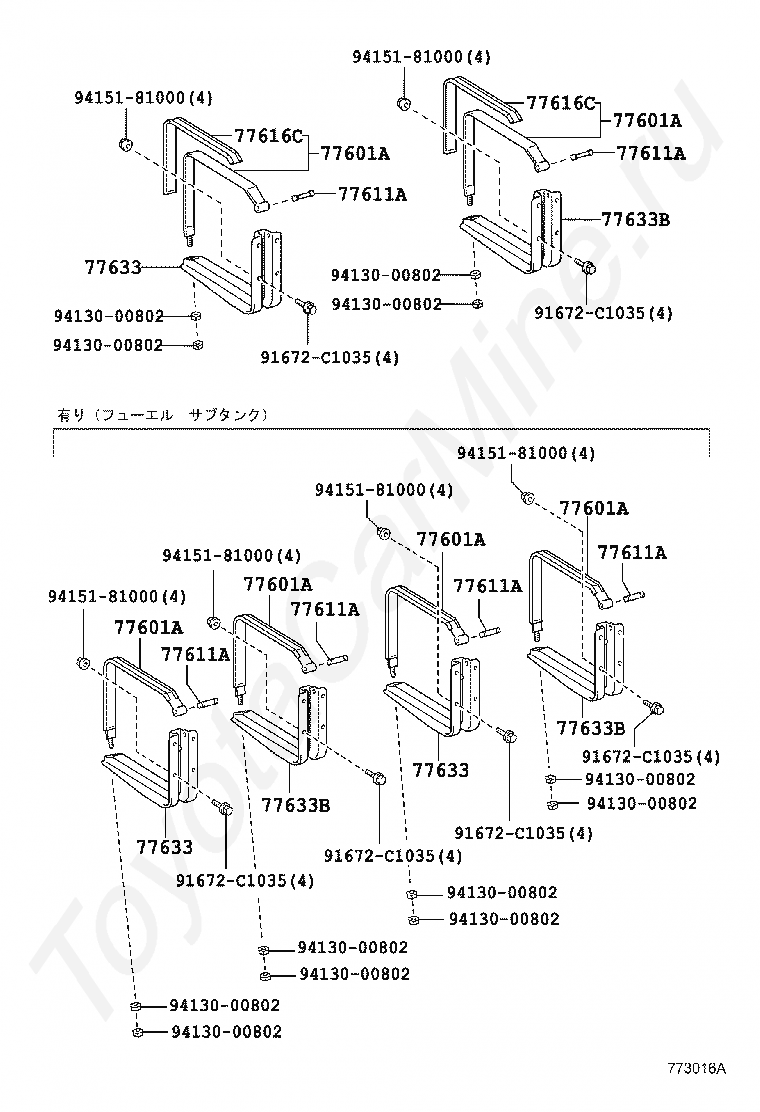 94151-81000(4)
77616C
77601A
77611A
77633
94130-00802
94130-00802
91672-C1035(4)

94151-81000(4)
77616C
77601A
77611A
77633B
94130-00802
94130-00802
91672-C1035(4)

有り（フューエル　サブタンク）

94151-81000(4)
77601A
77611A
77633
91672-C1035(4)
94130-00802
94130-00802

94151-81000(4)
77601A
77611A
77633B
91672-C1035(4)
94130-00802
94130-00802

94151-81000(4)
77601A
77611A
77633
91672-C1035(4)
94130-00802
94130-00802

94151-81000(4)
77601A
77611A
77633B
91672-C1035(4)
94130-00802
94130-00802

ToyotaCarMine.ru

773016A