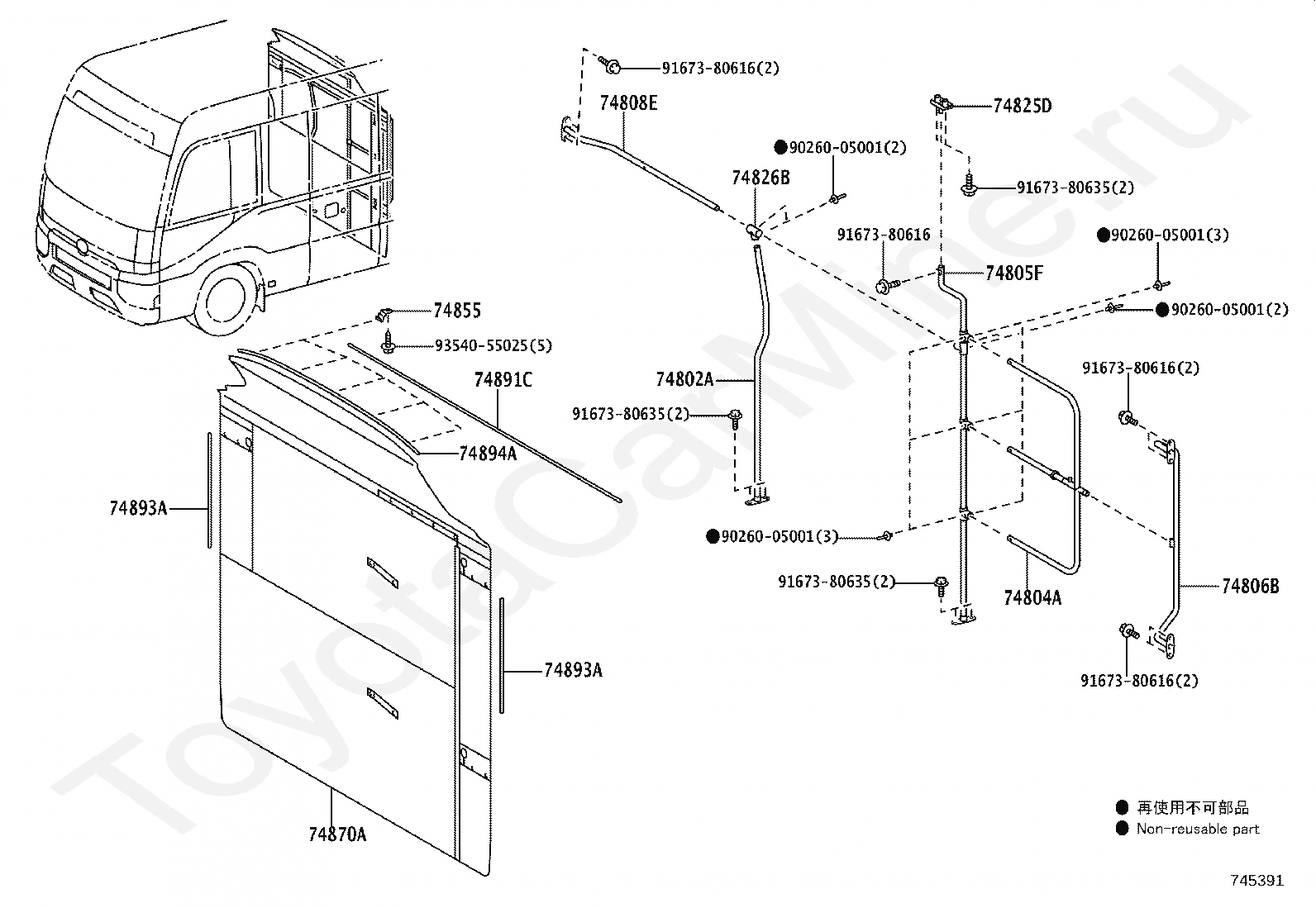 91673-80616(2)
74808E
74825D
●90260-05001(2)
74826B
91673-80635(2)
91673-80616
●90260-05001(3)
74805F
●90260-05001(2)
74855
93540-55025(5)
74891C
74802A
91673-80616(2)
91673-80635(2)
74894A
74893A
●90260-05001(3)
91673-80635(2)
74804A
74806B
74893A
91673-80616(2)
74870A
● 再使用不可部品
● Non-reusable part
745391
ToyotaCarMine.ru