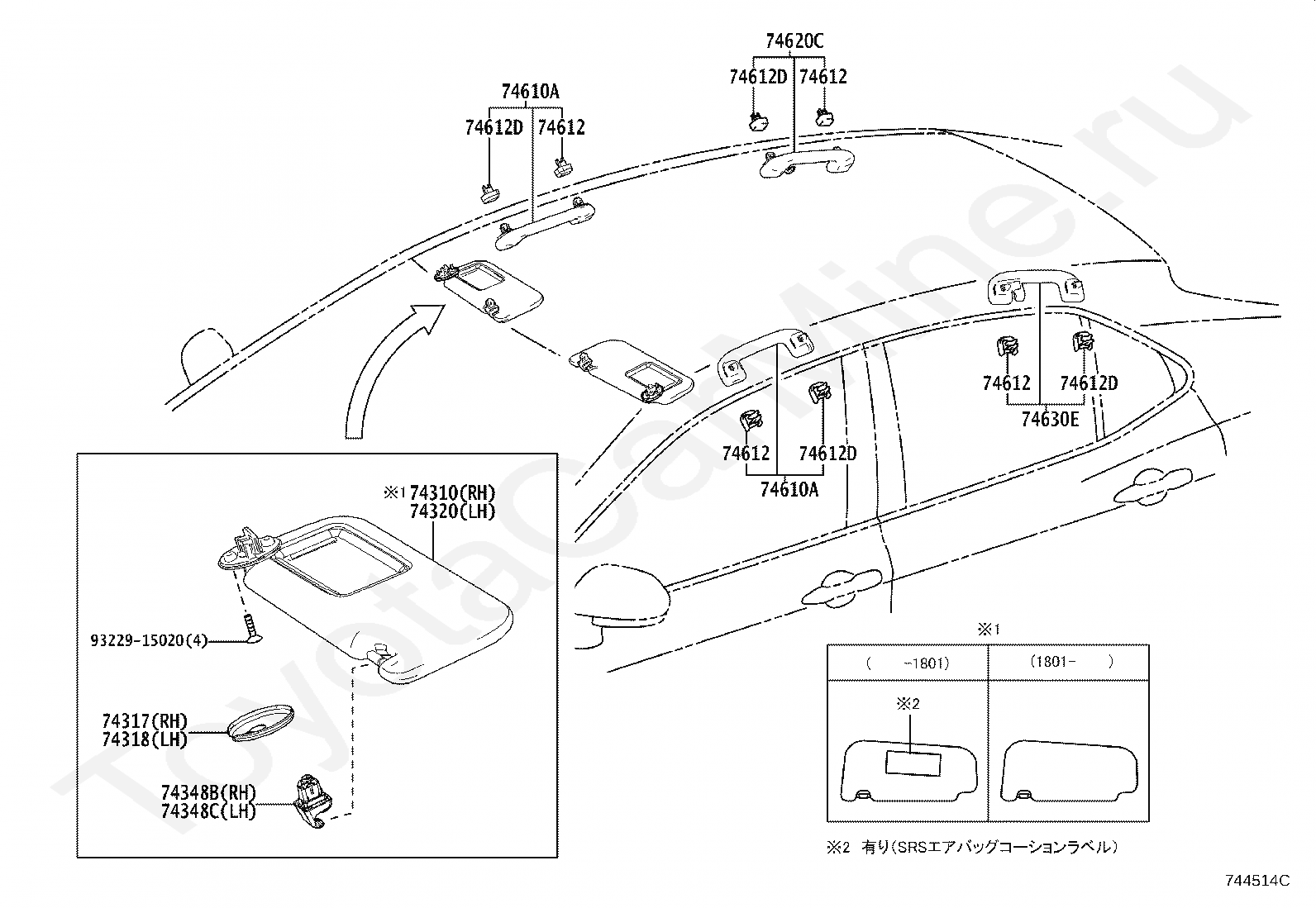 74620C
74612D 74612

74610A
74612D 74612

74612 74612D
74630E

74612 74612D
74610A

※1 74310(RH)
74320(LH)

93229-15020(4)

74317(RH)
74318(LH)

74348B(RH)
74348C(LH)

※1

| ( -1801) | (1801- ) |
|---|---|
| ※2 | |

※2 有り(SRSエアバッグコーションラベル)

744514C

ToyotaCarMine.ru