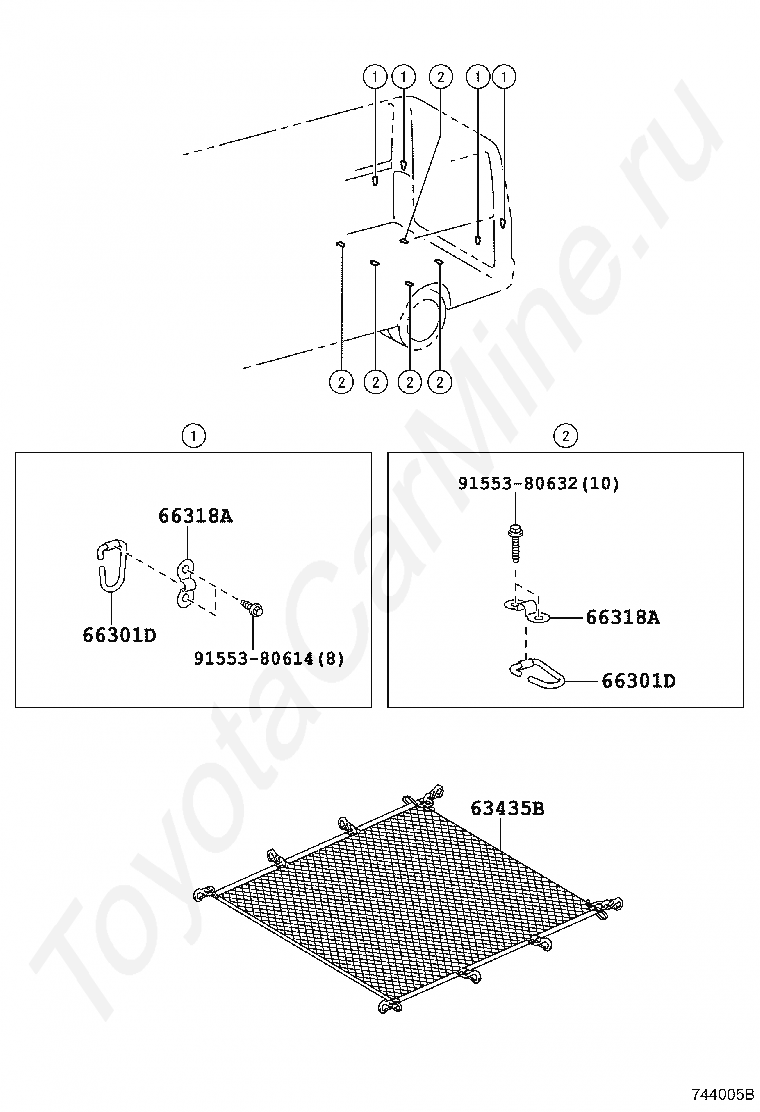 1 1 2 1 1

2 2 2 2

1

66318A

66301D

91553-80614(8)

2

91553-80632(10)

66318A

66301D

63435B

ToyotaCarMine.ru

744005B