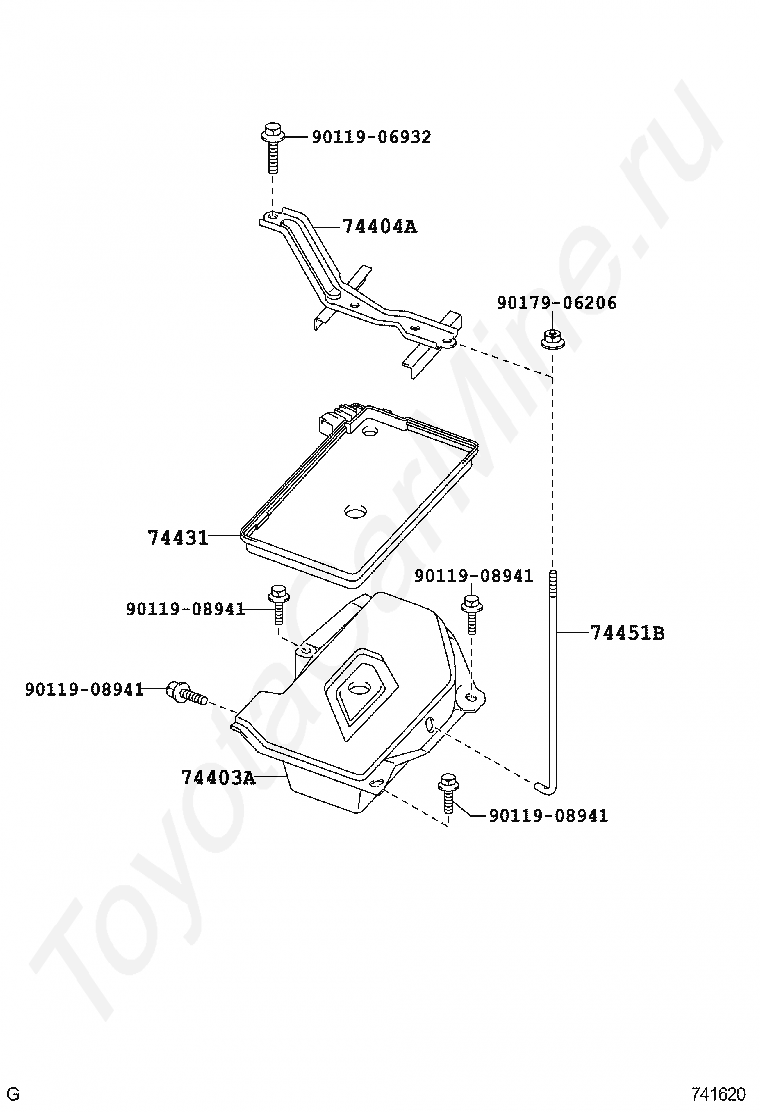 90119-06932
74404A
90179-06206
74431
90119-08941
90119-08941
74451B
90119-08941
74403A
90119-08941
ToyotaCarMine.ru
G
741620