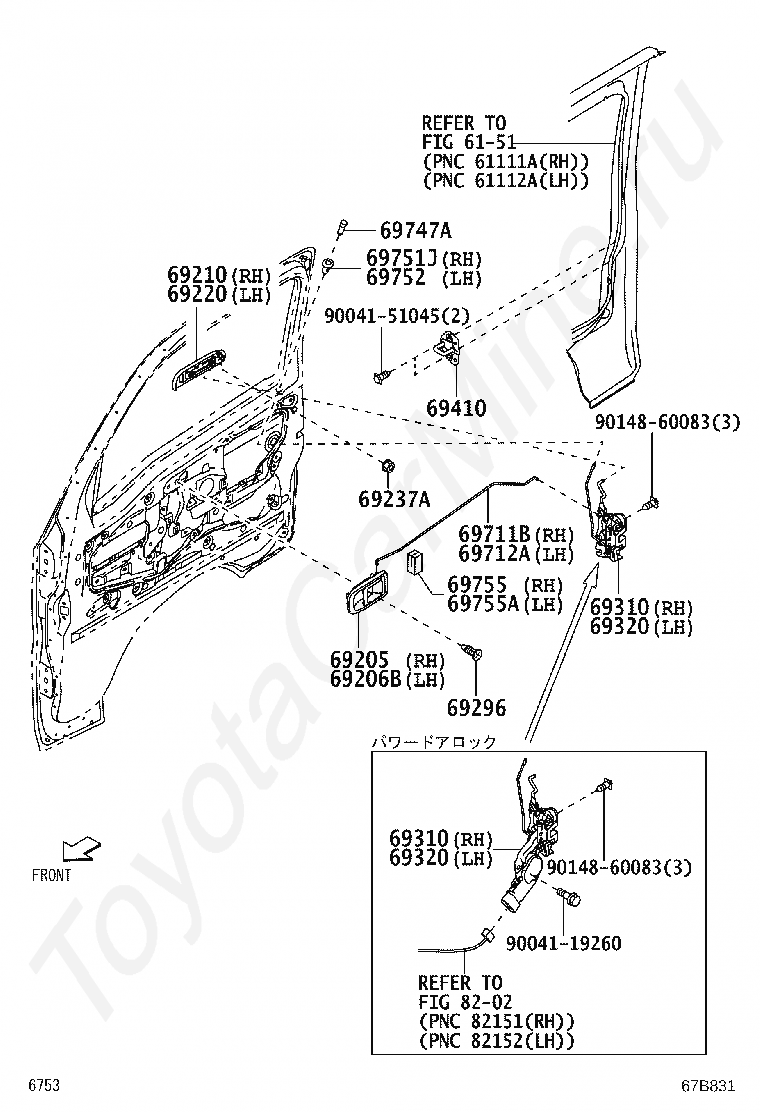 REFER TO
FIG 61-51
(PNC 61111A(RH))
(PNC 61112A(LH))

69747A

69751J(RH)
69752 (LH)

69210(RH)
69220(LH)

90041-51045(2)

69410

90148-60083(3)

69237A

69711B(RH)
69712A(LH)

69755 (RH)
69755A(LH)

69310(RH)
69320(LH)

69205 (RH)
69206B(LH)

69296

パワードアロック

69310(RH)
69320(LH)

90148-60083(3)

90041-19260

REFER TO
FIG 82-02
(PNC 82151(RH))
(PNC 82152(LH))

FRONT

ToyotaCarMine.ru

6753

67B831