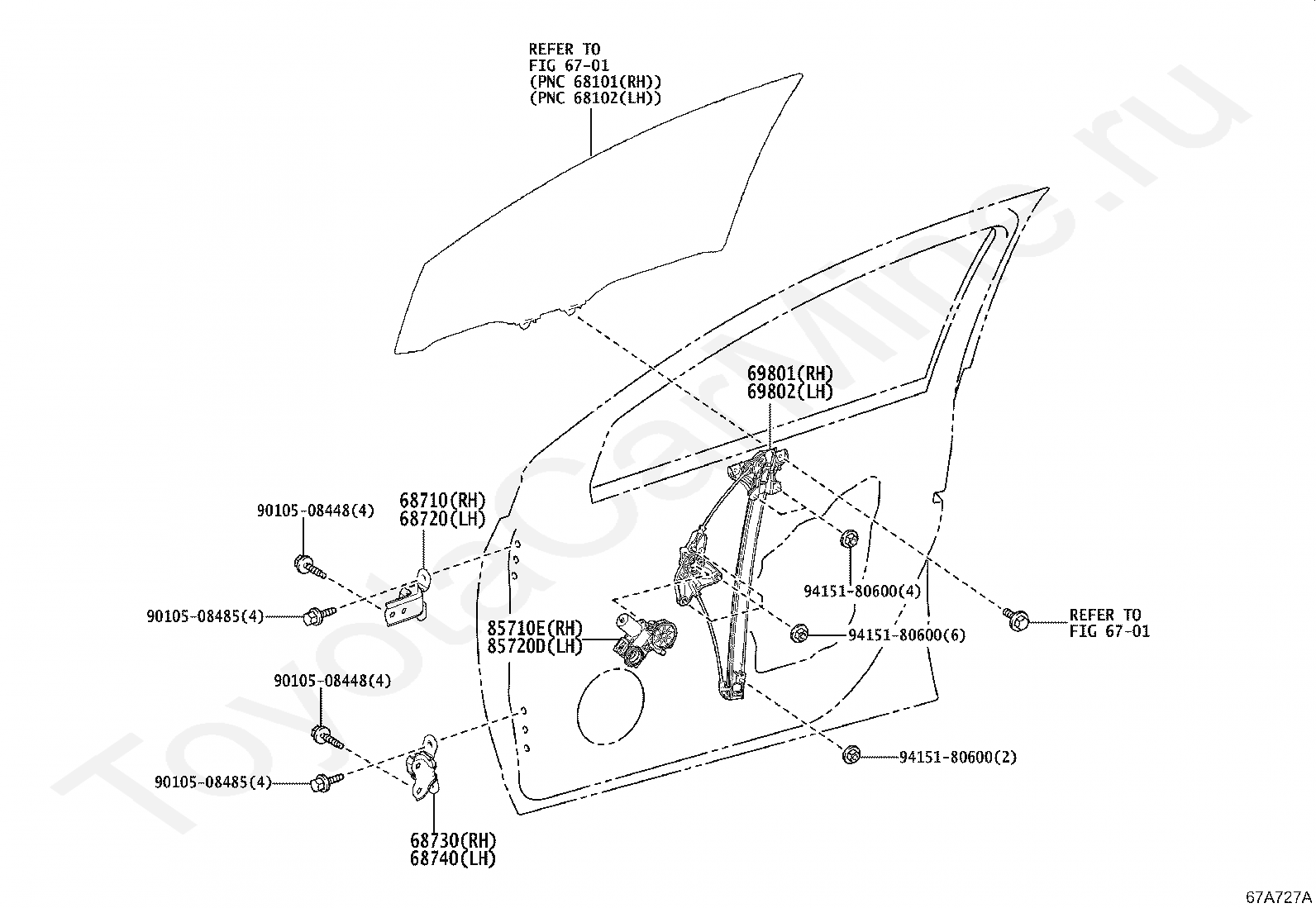 REFER TO
FIG 67-01
(PNC 68101(RH))
(PNC 68102(LH))

69801(RH)
69802(LH)

90105-08448(4)

68710(RH)
68720(LH)

90105-08485(4)

85710E(RH)
85720D(LH)

94151-80600(4)

94151-80600(6)

REFER TO
FIG 67-01

90105-08448(4)

90105-08485(4)

94151-80600(2)

68730(RH)
68740(LH)

ToyotaCarMine.ru

67A727A