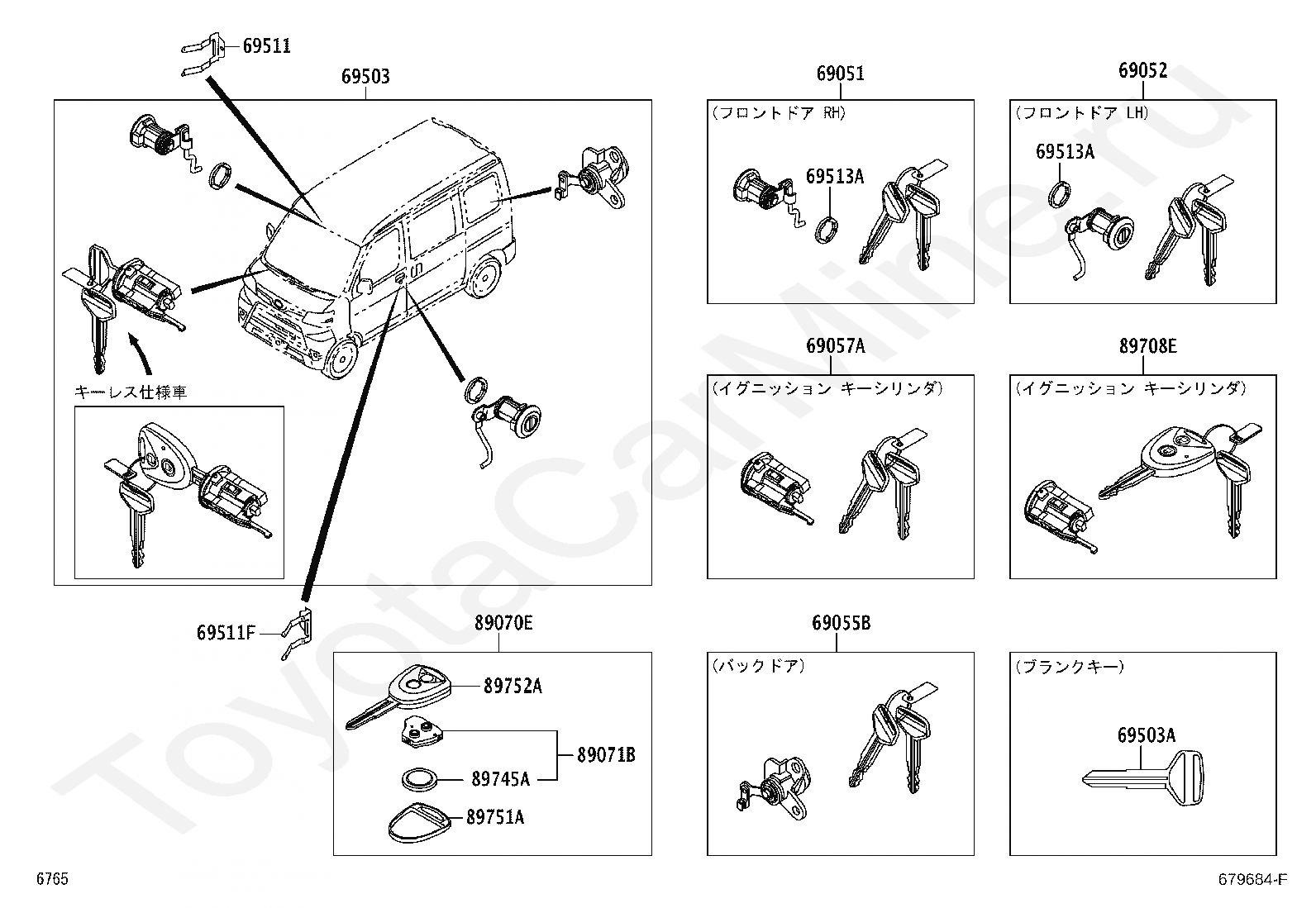 69511

69503

キーレス仕様車

69511F

89070E

89752A

89071B

89745A

89751A

69051

(フロントドア RH)

69513A

69052

(フロントドア LH)

69513A

69057A

(イグニッション キーシリンダ)

89708E

(イグニッション キーシリンダ)

69055B

(バックドア)

(ブランクキー)

69503A

ToyotaCarMiner.ru

6765

679684-F