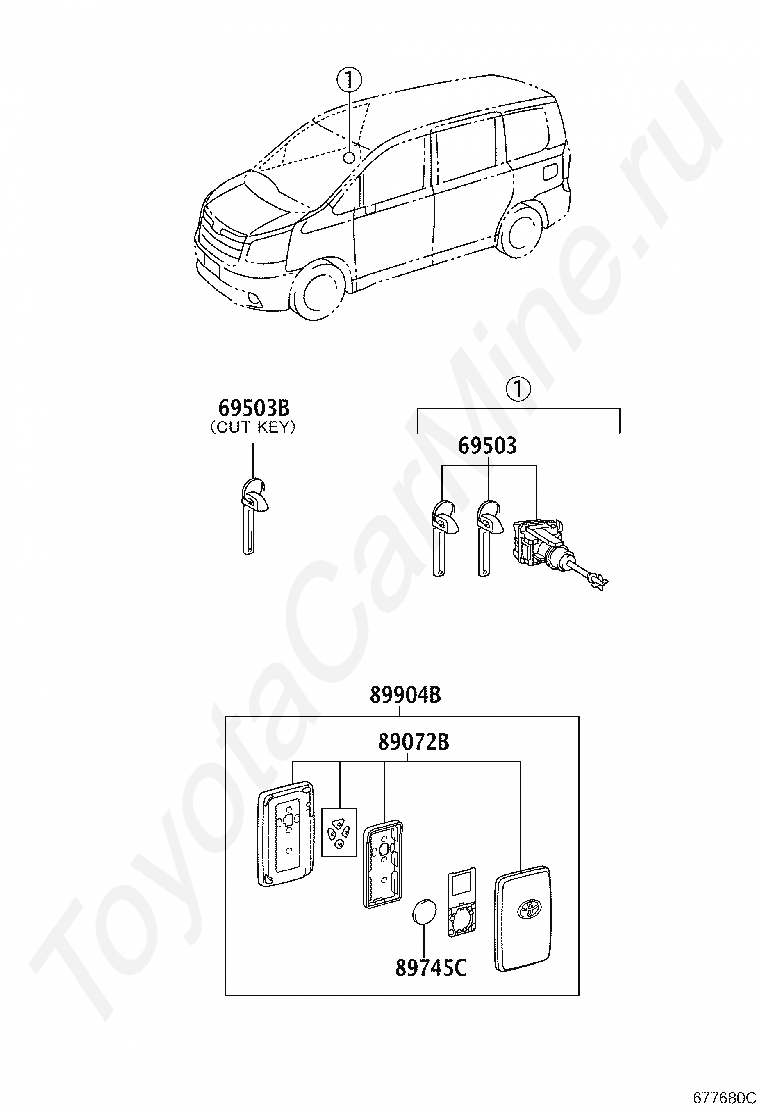 ①

69503B
(CUT KEY)

①

69503

89904B

89072B

89745C

ToyotaCarMine.ru

677680C