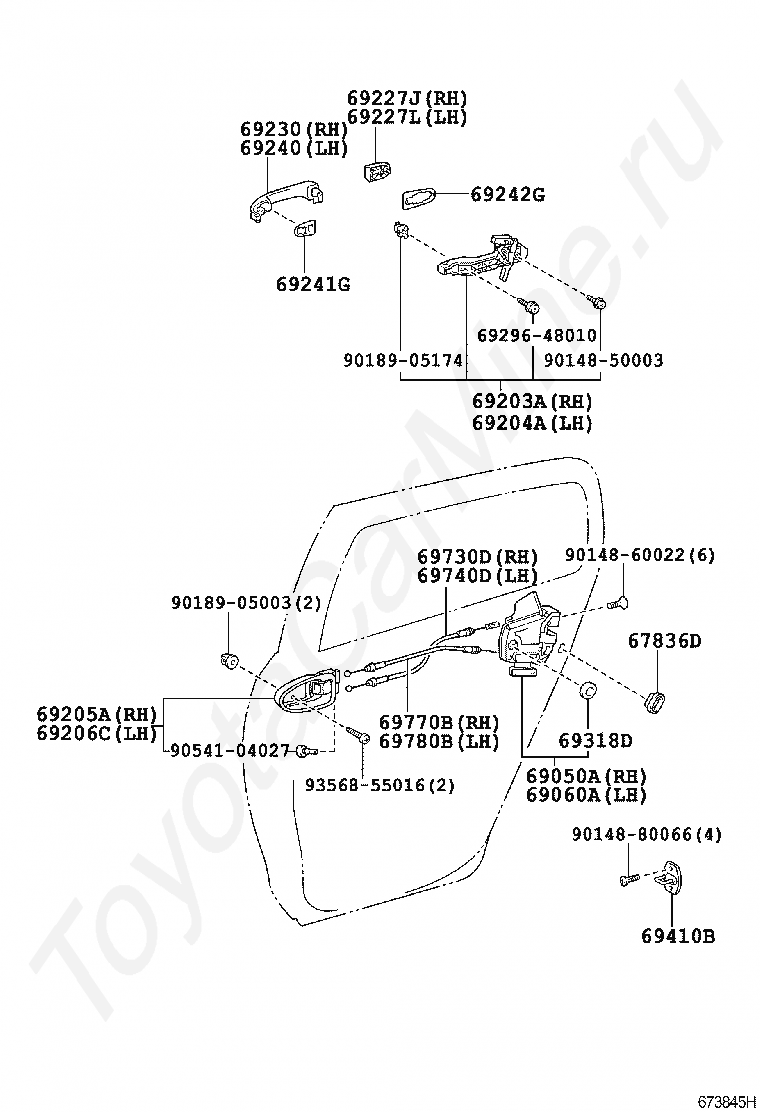 69227J(RH)
69227L(LH)

69230(RH)
69240(LH)

69242G

69241G

69296-48010

90189-05174

90148-50003

69203A(RH)
69204A(LH)

69730D(RH)
69740D(LH)

90148-60022(6)

90189-05003(2)

67836D

69205A(RH)
69206C(LH)

69770B(RH)
69780B(LH)

69318D

90541-04027

93568-55016(2)

69050A(RH)
69060A(LH)

90148-80066(4)

69410B

ToyotaCarMine.ru

673845H