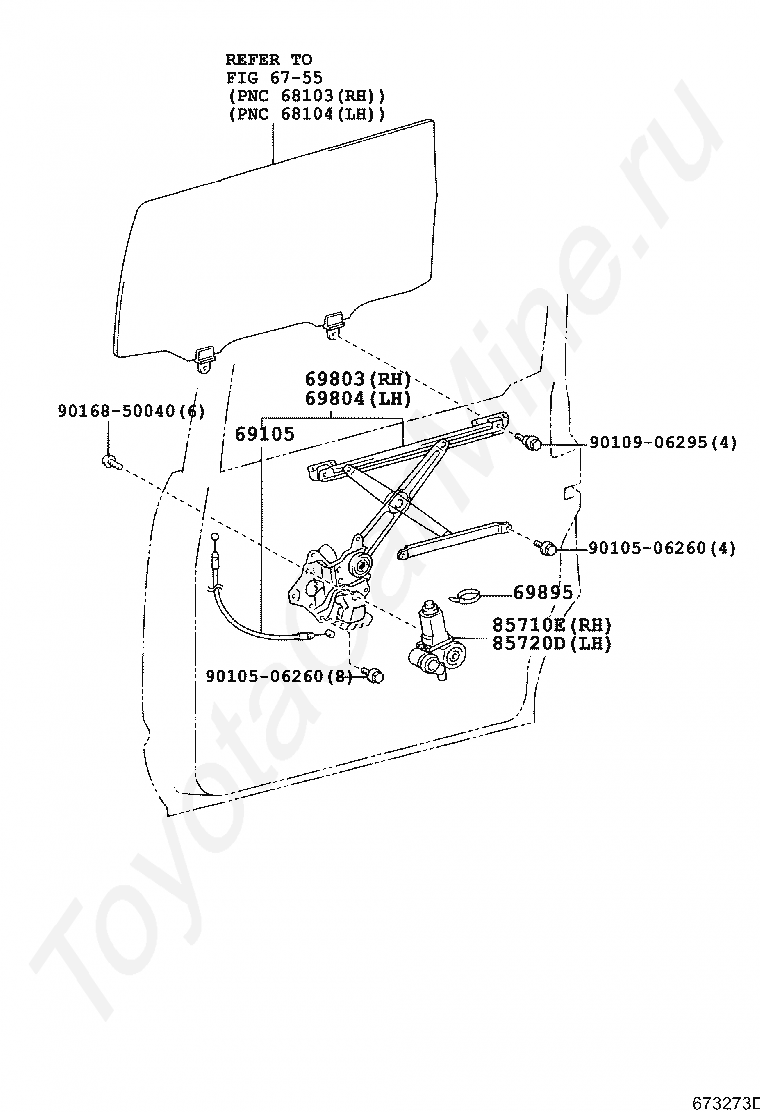 REFER TO
FIG 67-55
(PNC 68103(RH))
(PNC 68104(LH))

69803(RH)
69804(LH)

90168-50040(6)

69105

90109-06295(4)

90105-06260(4)

69895

85710E(RH)
85720D(LH)

90105-06260(8)

ToyotaCarMine.ru

673273D