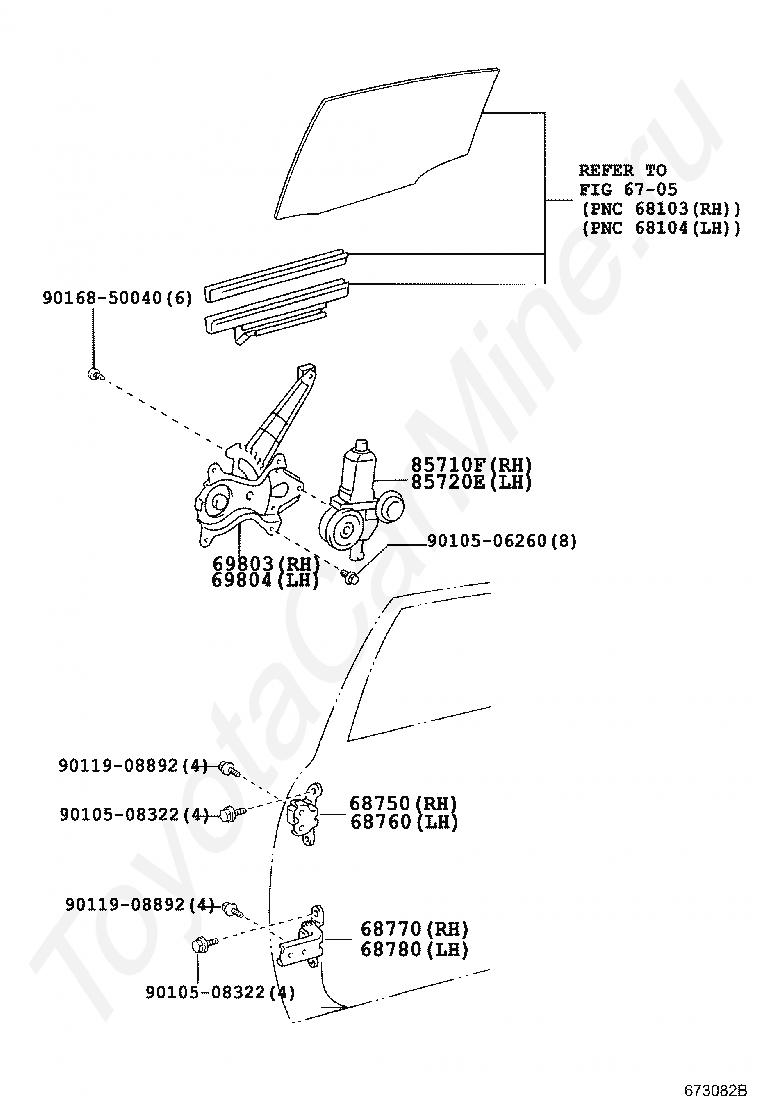 REFER TO
FIG 67-05
(PNC 68103(RH))
(PNC 68104(LH))

90168-50040(6)

85710F(RH)
85720E(LH)

90105-06260(8)

69803(RH)
69804(LH)

90119-08892(4)

90105-08322(4)

68750(RH)
68760(LH)

90119-08892(4)

68770(RH)
68780(LH)

90105-08322(4)

ToyotaCarMine.ru

673082B