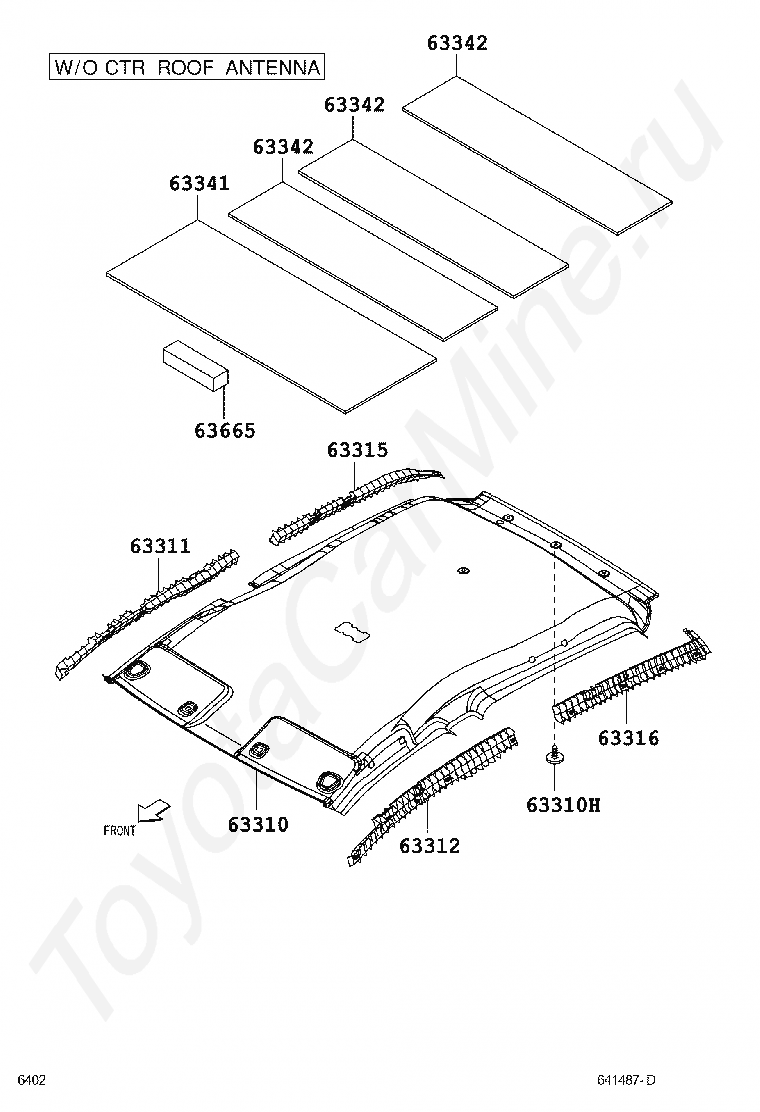 W/O CTR ROOF ANTENNA

63342

63342

63342

63341

63665

63315

63311

63316

63310H

63310

63312

FRONT

ToyotaCarMine.ru

6402

641487-D