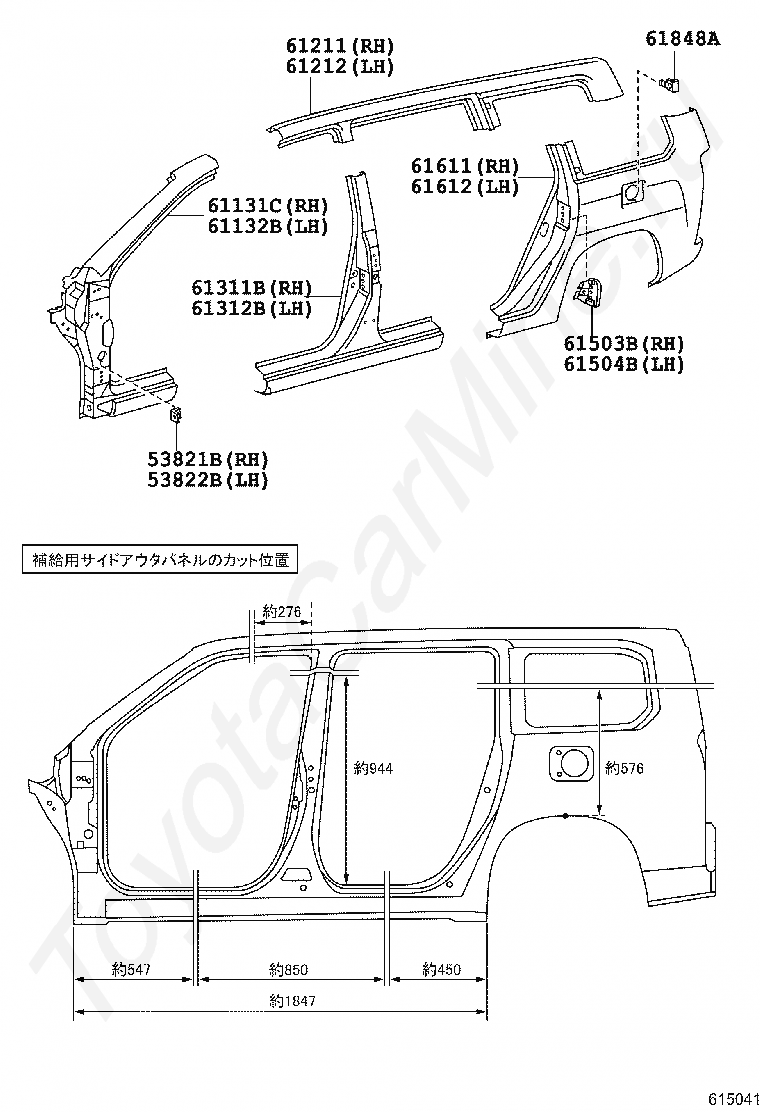 61211(RH)
61212(LH)

61848A

61611(RH)
61612(LH)

61131C(RH)
61132B(LH)

61311B(RH)
61312B(LH)

61503B(RH)
61504B(LH)

53821B(RH)
53822B(LH)

補給用サイドアウタパネルのカット位置

約276

約944

約576

約547

約850

約450

約1847

ToyotaCarMine.ru

615041