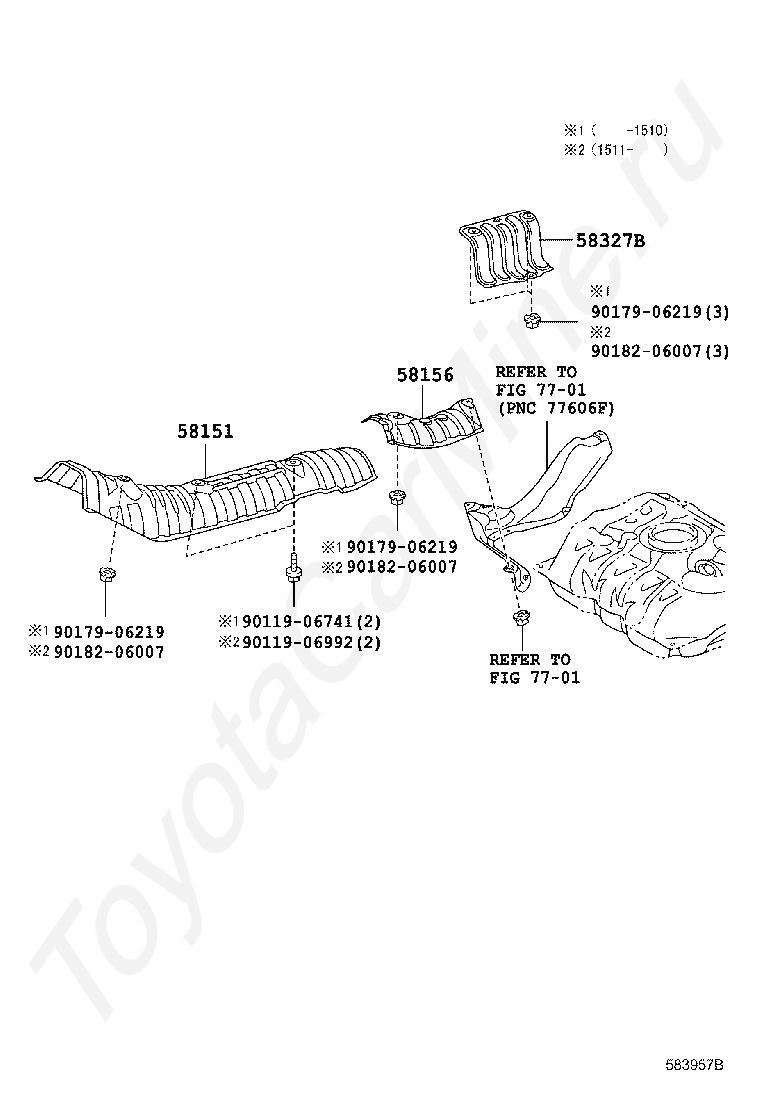 ※1 ( -1510)
※2 (1511- )

58327B

※1
90179-06219(3)
※2
90182-06007(3)

58156

REFER TO
FIG 77-01
(PNC 77606F)

58151

※1 90179-06219
※2 90182-06007

※1 90179-06219
※2 90182-06007

※1 90119-06741(2)
※2 90119-06992(2)

REFER TO
FIG 77-01

ToyotaCarline.ru

583957B