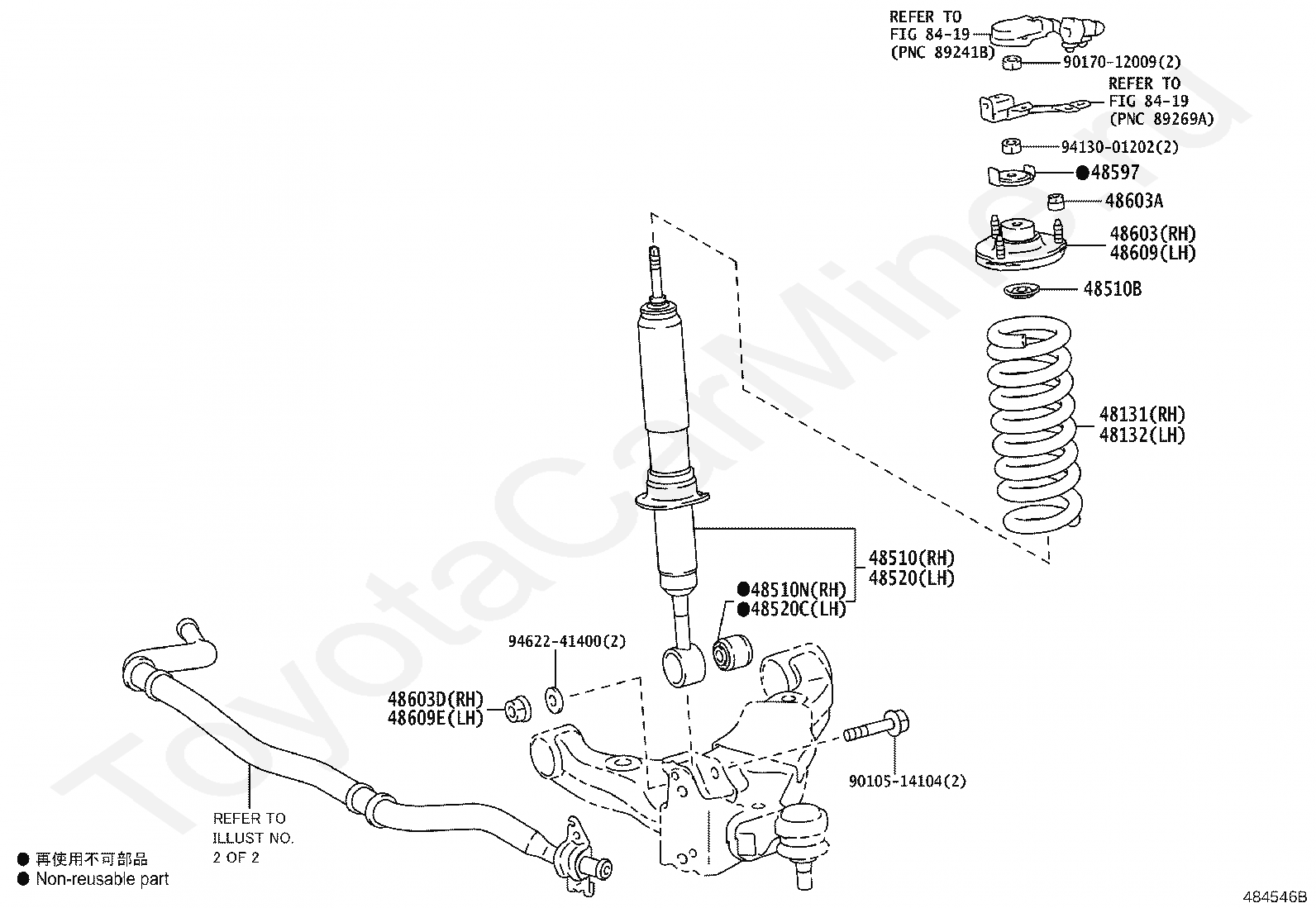 REFER TO
FIG 84-19
(PNC 89241B)

90170-12009(2)

REFER TO
FIG 84-19
(PNC 89269A)

94130-01202(2)

●48597

48603A

48603(RH)
48609(LH)

48510B

48131(RH)
48132(LH)

48510(RH)
48520(LH)

●48510N(RH)
●48520C(LH)

94622-41400(2)

48603D(RH)
48609E(LH)

90105-14104(2)

REFER TO
ILLUST NO.
2 OF 2

● 再使用不可部品
● Non-reusable part

ToyotaCarMine.ru

484546B