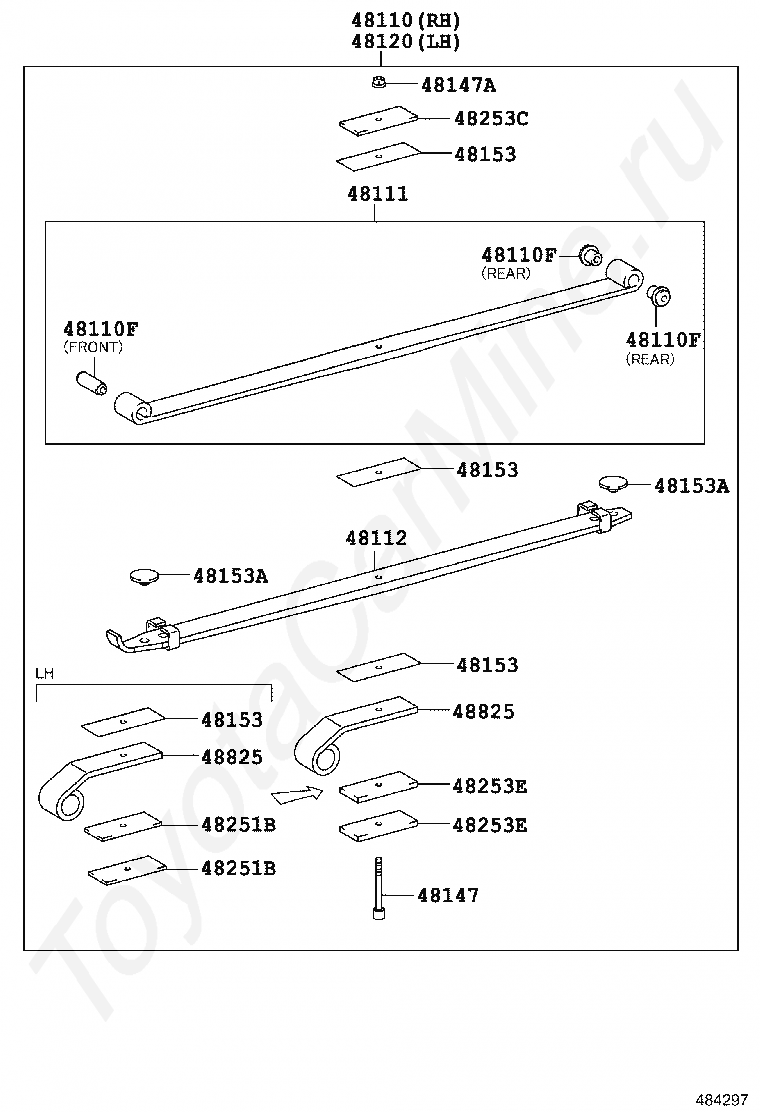 48110(RH)
48120(LH)

48147A

48253C

48153

48111

48110F
(REAR)

48110F
(FRONT)

48110F
(REAR)

48153

48153A

48112

48153A

48153

LH

48153

48825

48825

48253E

48251B

48253E

48251B

48147

ToyotaCarMine.ru

484297