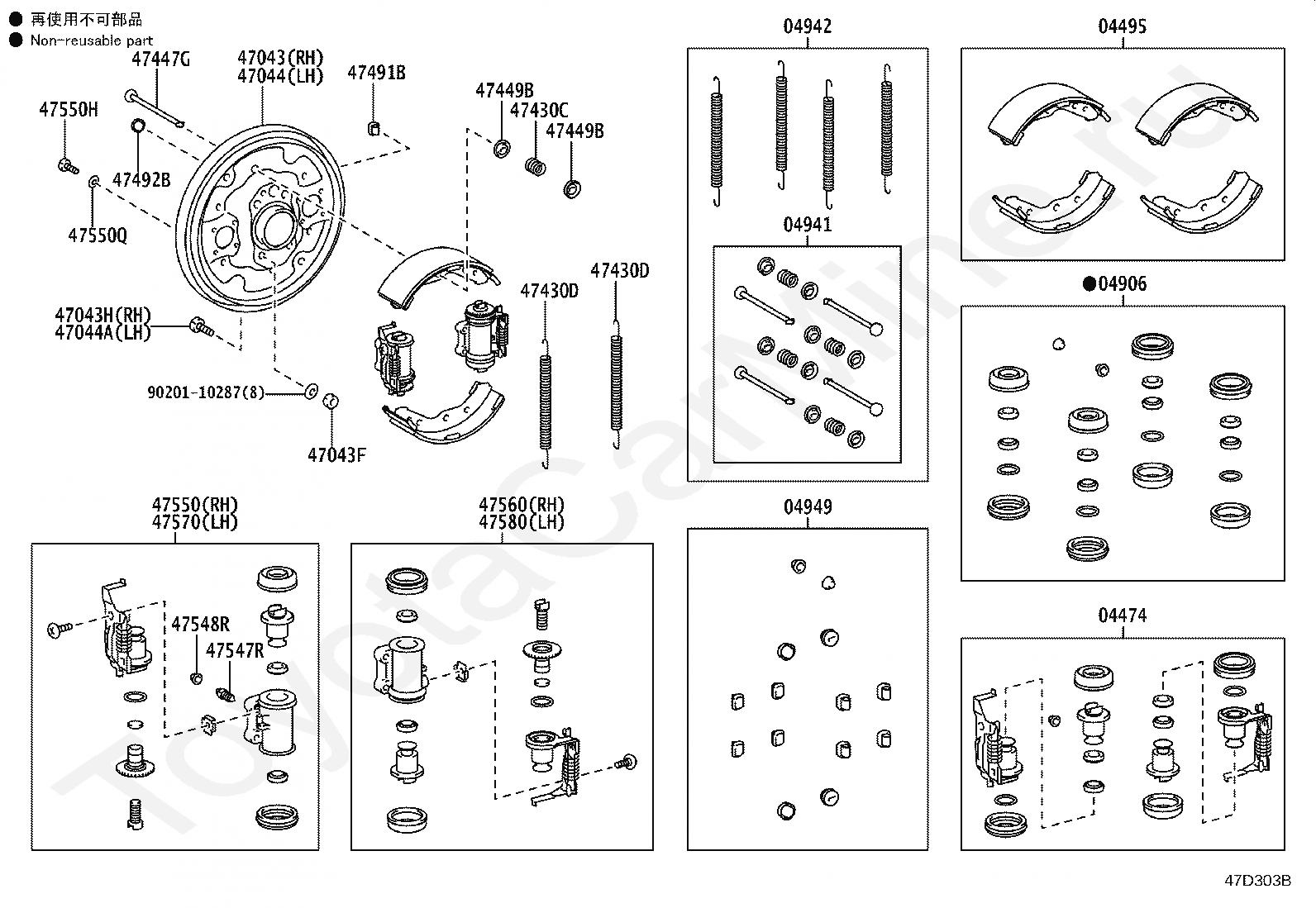 ● 再使用不可部品
● Non-reusable part

47447G
47043(RH)
47044(LH)
47491B
47550H
47492B
47550Q
47449B
47430C
47449B
47043H(RH)
47044A(LH)
90201-10287(8)
47043F
47430D
47430D

04942
04941
04495
●04906

47550(RH)
47570(LH)
47548R
47547R

47560(RH)
47580(LH)

04949

04474

ToyotaCarMine.ru

47D303B