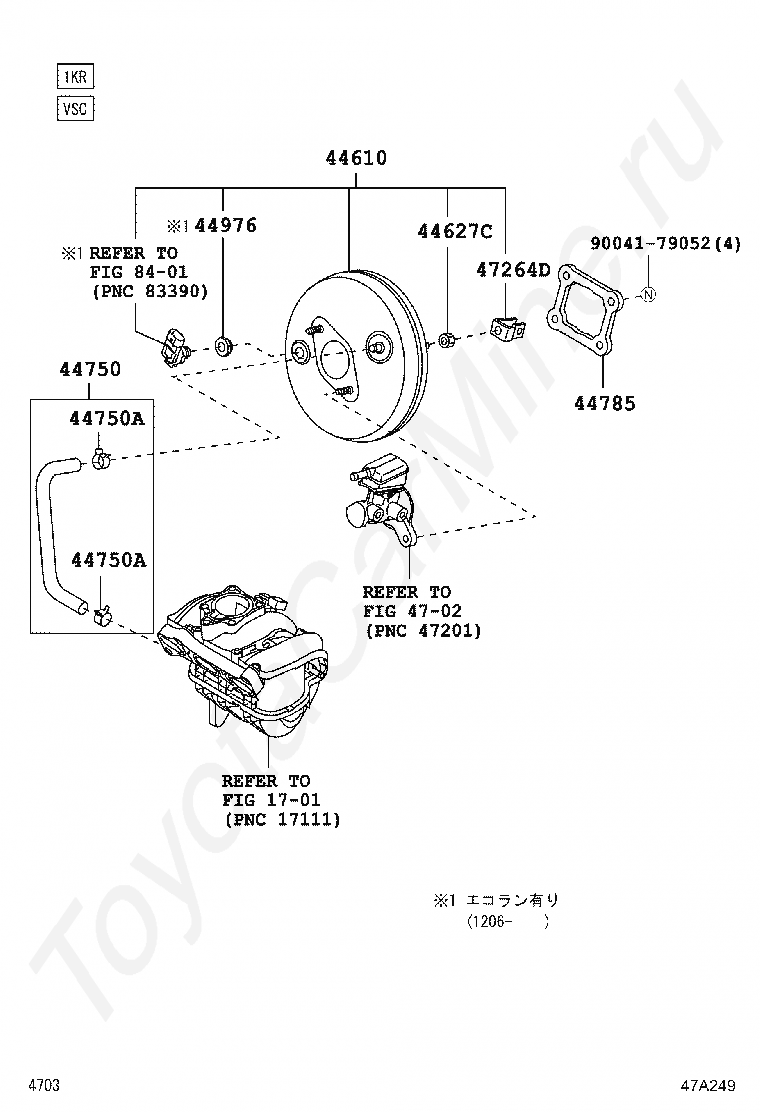 1KR

VSC

44610

※1 44976

※1 REFER TO FIG 84-01 (PNC 83390)

44627C

47264D

90041-79052(4)

N

44785

44750

44750A

44750A

REFER TO FIG 47-02 (PNC 47201)

REFER TO FIG 17-01 (PNC 17111)

※1 エコラン有り (1206- )

ToyotaCarMine.ru

4703

47A249