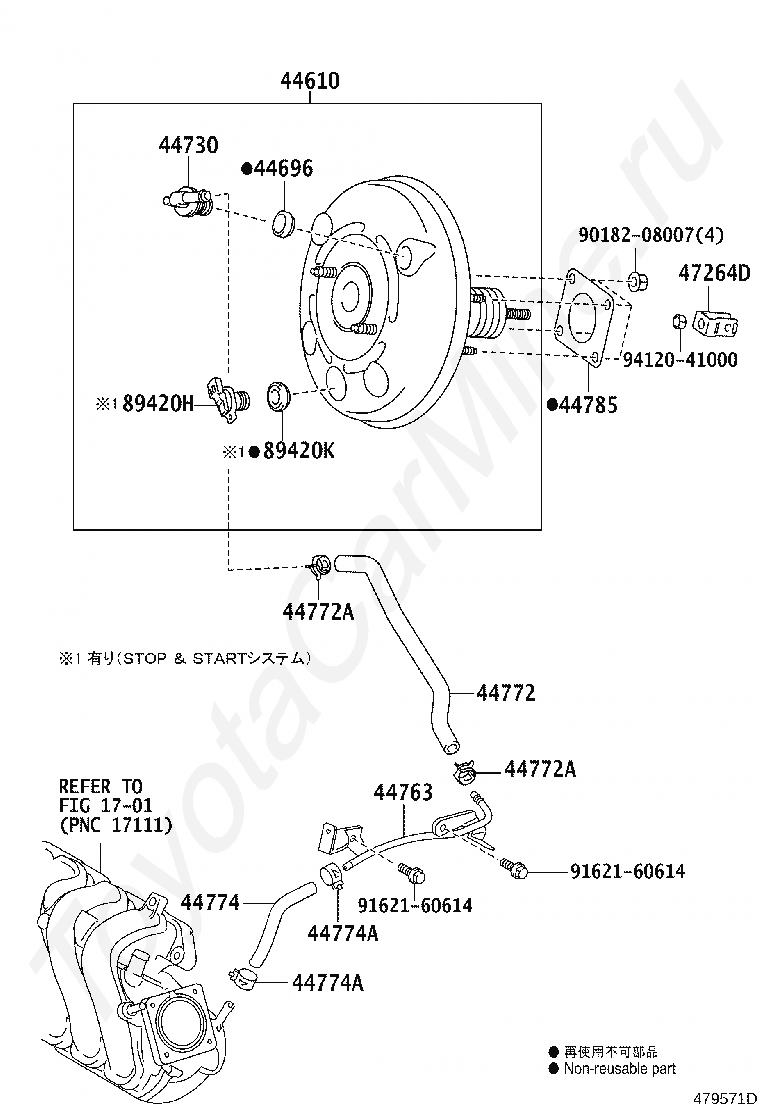 44610

44730

●44696

90182-08007(4)

47264D

94120-41000

●44785

※1 89420H

※1 ●89420K

44772A

※1 有り(STOP & STARTシステム)

44772

44772A

REFER TO
FIG 17-01
(PNC 17111)

44763

91621-60614

44774

91621-60614

44774A

44774A

● 再使用不可部品
● Non-reusable part

479571D

ToyotaCarMine.ru