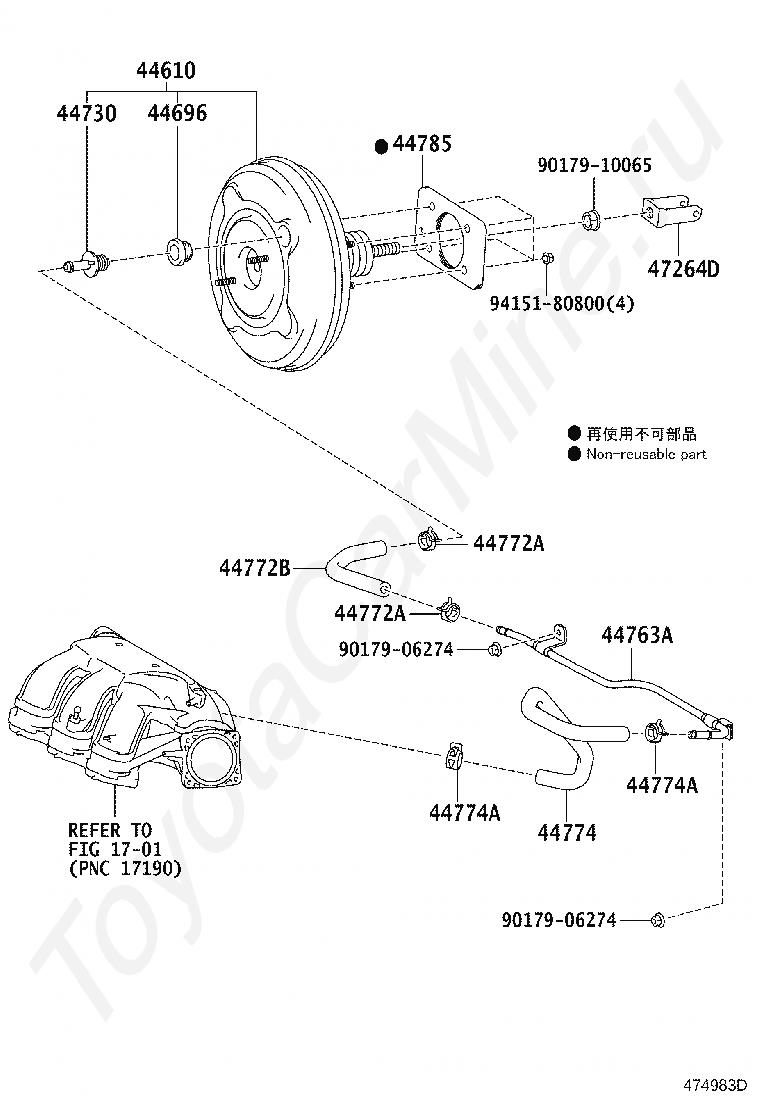 44610
44730
44696
● 44785
90179-10065
47264D
94151-80800(4)
● 再使用不可部品
● Non-reusable part
44772A
44772B
44772A
90179-06274
44763A
44774A
44774A
44774
REFER TO FIG 17-01 (PNC 17190)
90179-06274
ToyotaCarMine.ru
474983D