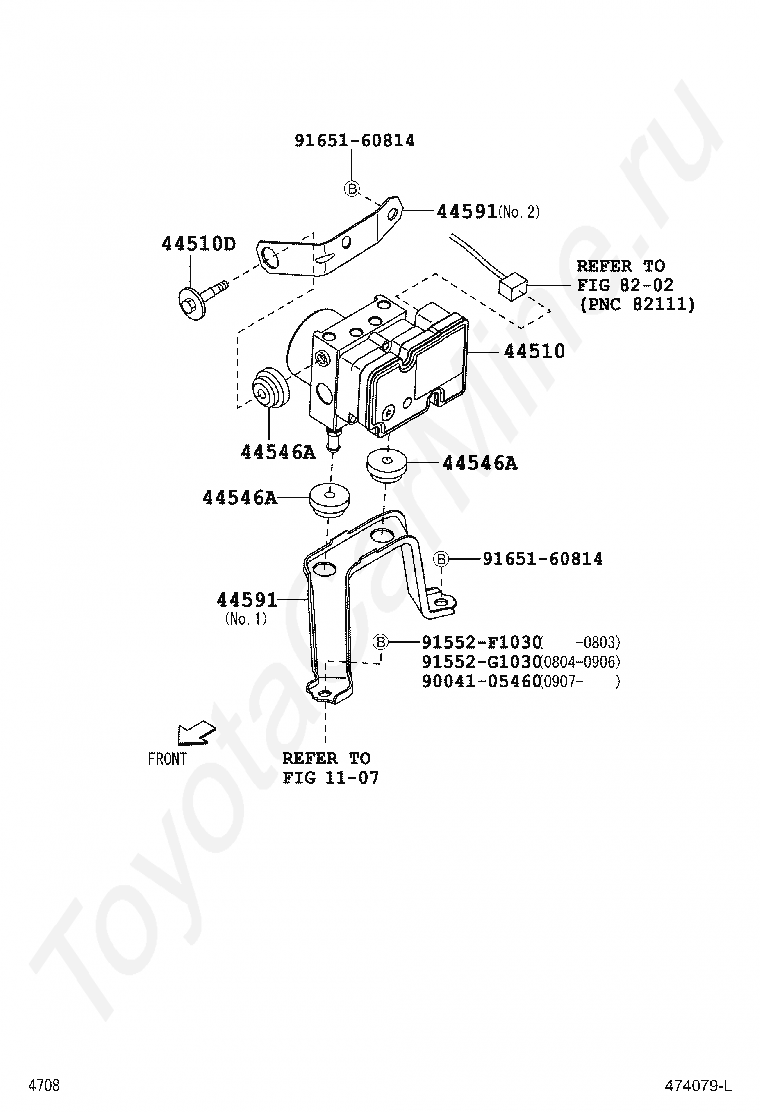 91651-60814
B
44591(No. 2)
44510D
REFER TO
FIG 82-02
(PNC 82111)
44510
44546A
44546A
44546A
B
91651-60814
44591
(No. 1)
B
91552-F1030(     -0803)
91552-G1030(0804-0906)
90041-05460(0907-     )
FRONT
REFER TO
FIG 11-07
ToyotaCarMine.ru
4708
474079-L