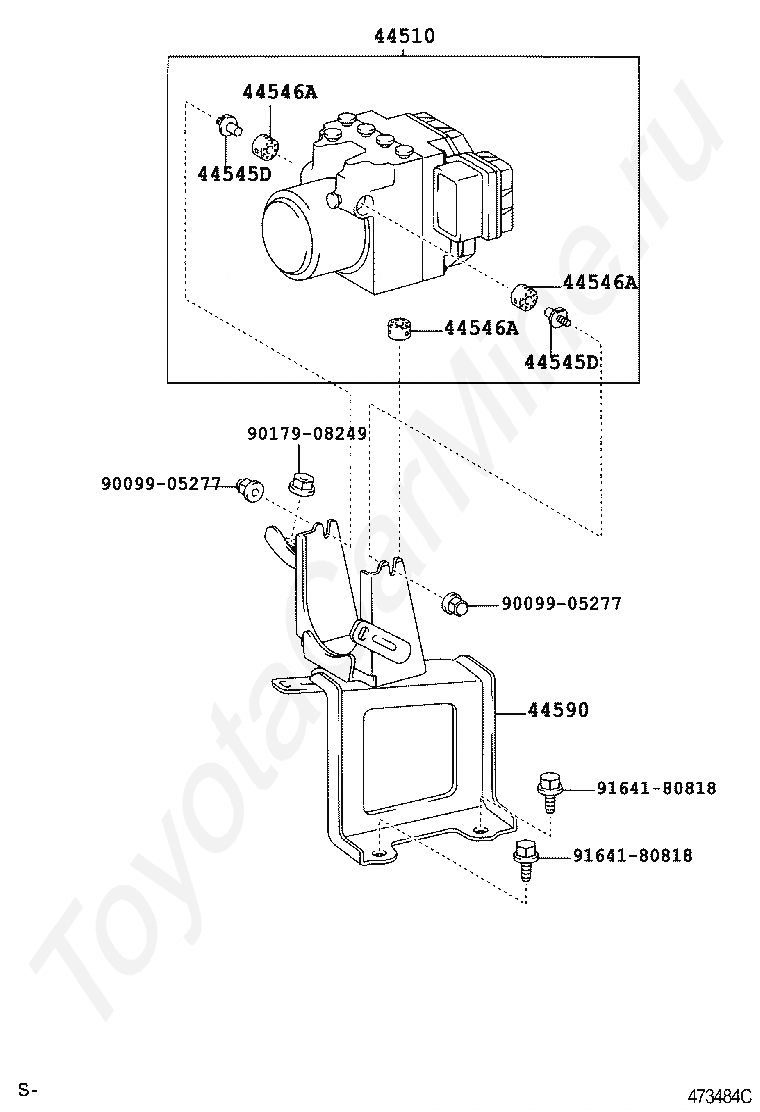 44510
44546A
44545D
44546A
44546A
44545D
90179-08249
90099-05277
90099-05277
44590
91641-80818
91641-80818
ToyotaCarMine.ru
S-
473484C