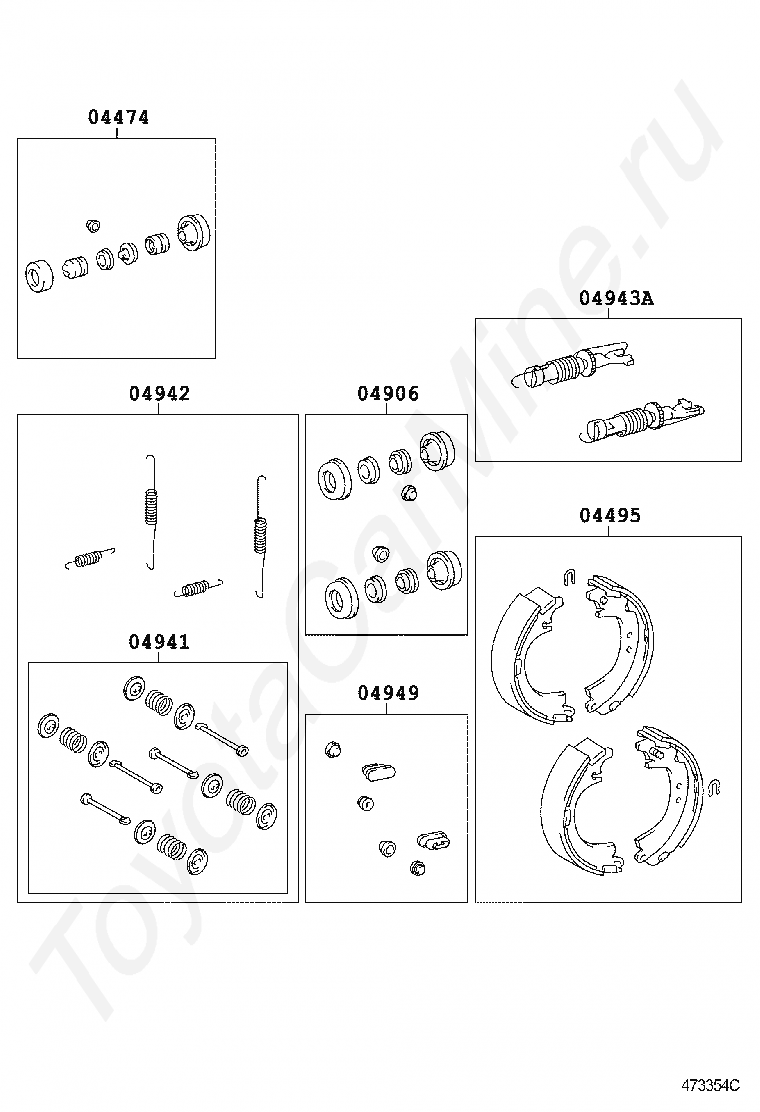 04474

04943A

04942

04906

04495

04941

04949

ToyotaCarMine.ru

473354C