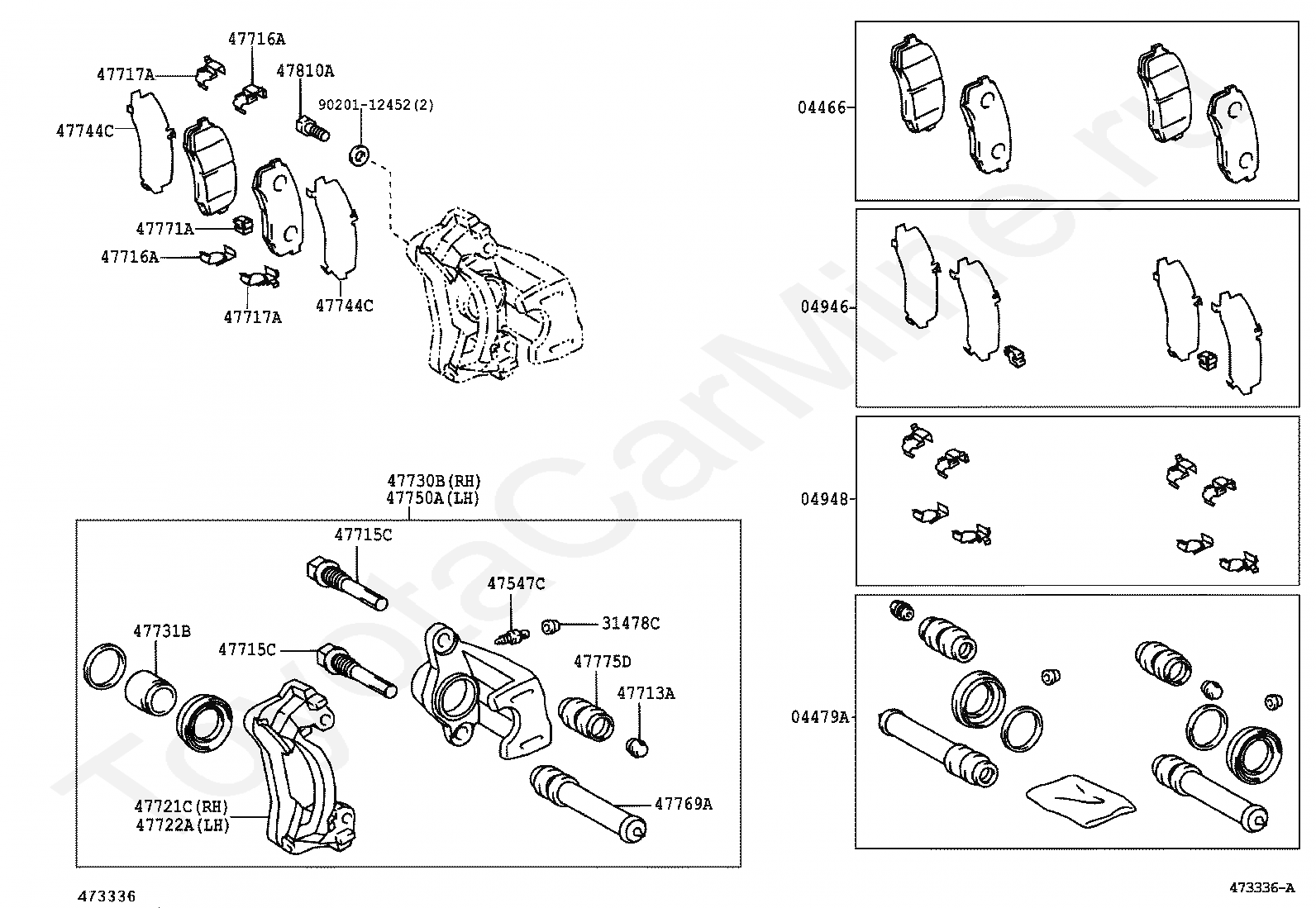 47716A
47717A
47810A
90201-12452(2)
47744C
47771A
47716A
47717A
47744C

47730B(RH)
47750A(LH)
47715C
47547C
31478C
47731B
47715C
47775D
47713A
47721C(RH)
47722A(LH)
47769A

473336

04466
04946
04948
04479A

473336-A

ToyotaCarMine.ru