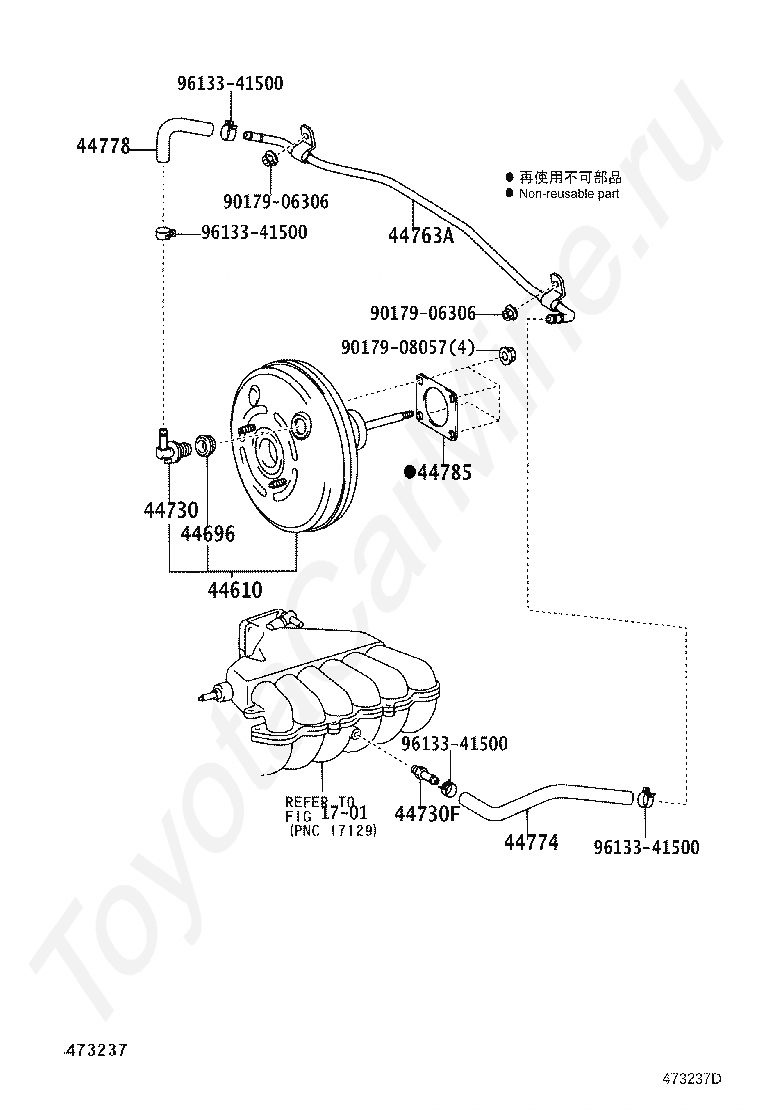 96133-41500
44778
90179-06306
96133-41500
44763A
● 再使用不可部品
● Non-reusable part
90179-06306
90179-08057(4)
●44785
44730
44696
44610
96133-41500
REFER TO
FIG 17-01
(PNC 17129)
44730F
44774
96133-41500
ToyotaCarMine.ru
473237
473237D