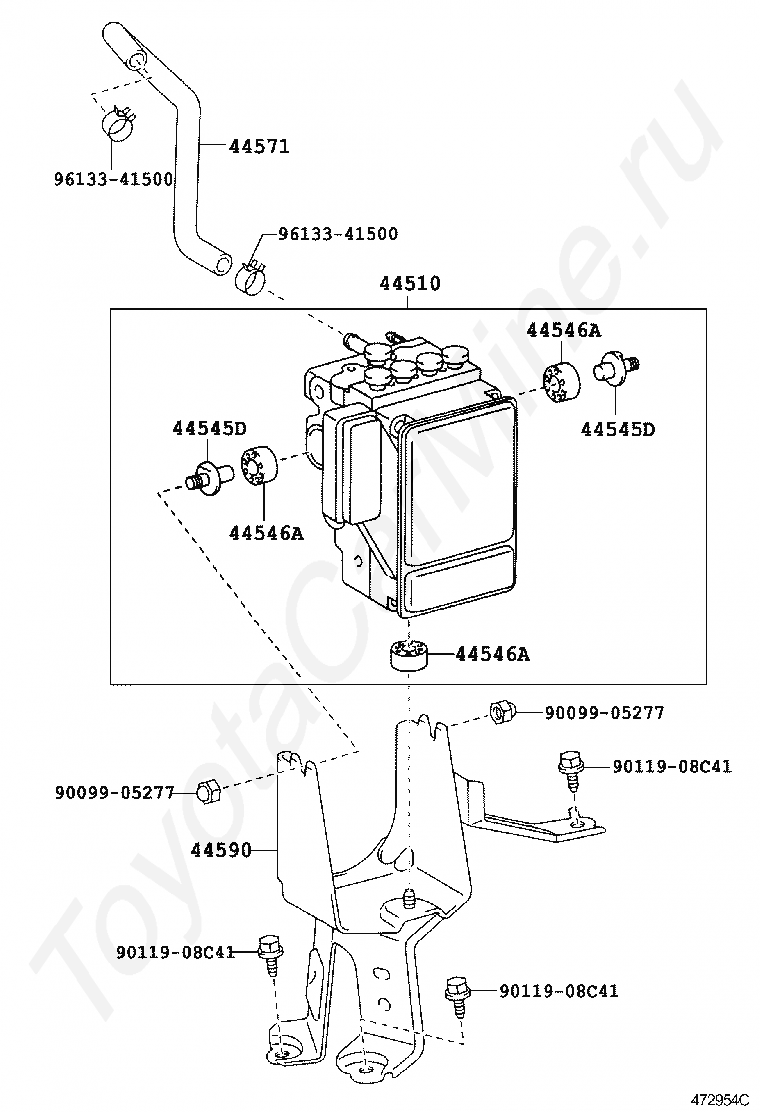 44571
96133-41500
96133-41500
44510
44546A
44545D
44545D
44546A
44546A
90099-05277
90119-08C41
90099-05277
44590
90119-08C41
90119-08C41
ToyotaCarMine.ru
472954C