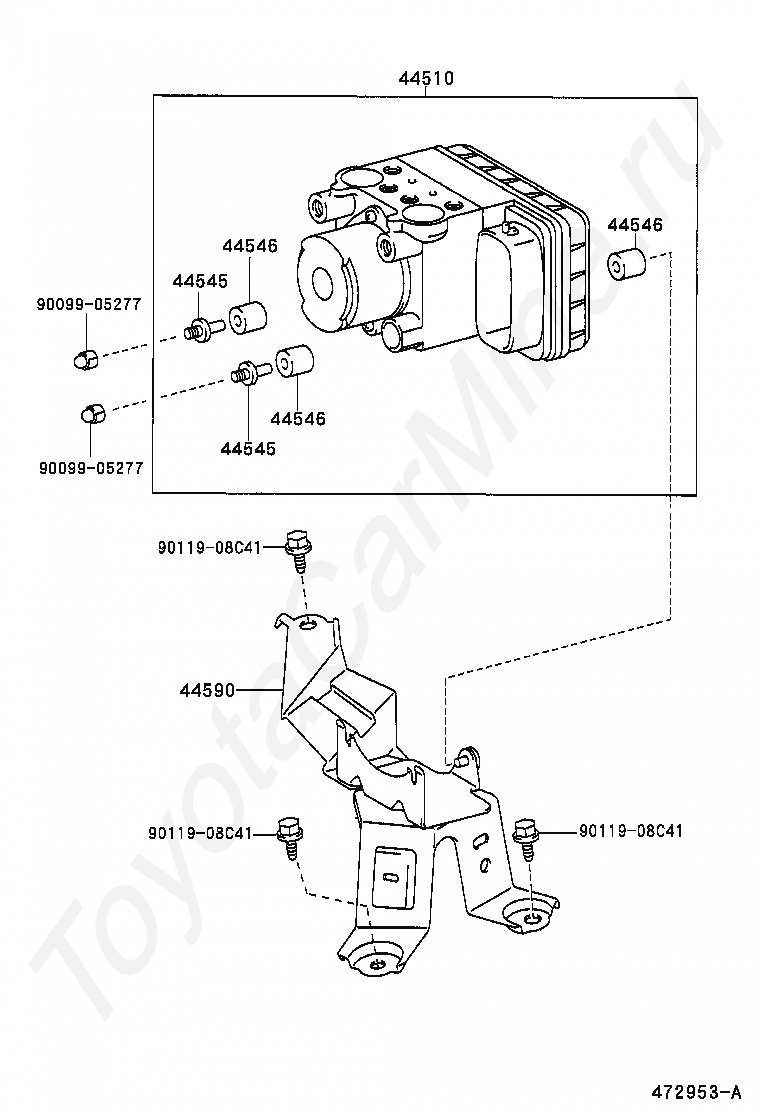 44510

44546

44546

44545

90099-05277

44546

44545

90099-05277

90119-08C41

44590

90119-08C41

90119-08C41

ToyotaCarMine.ru

472953-A