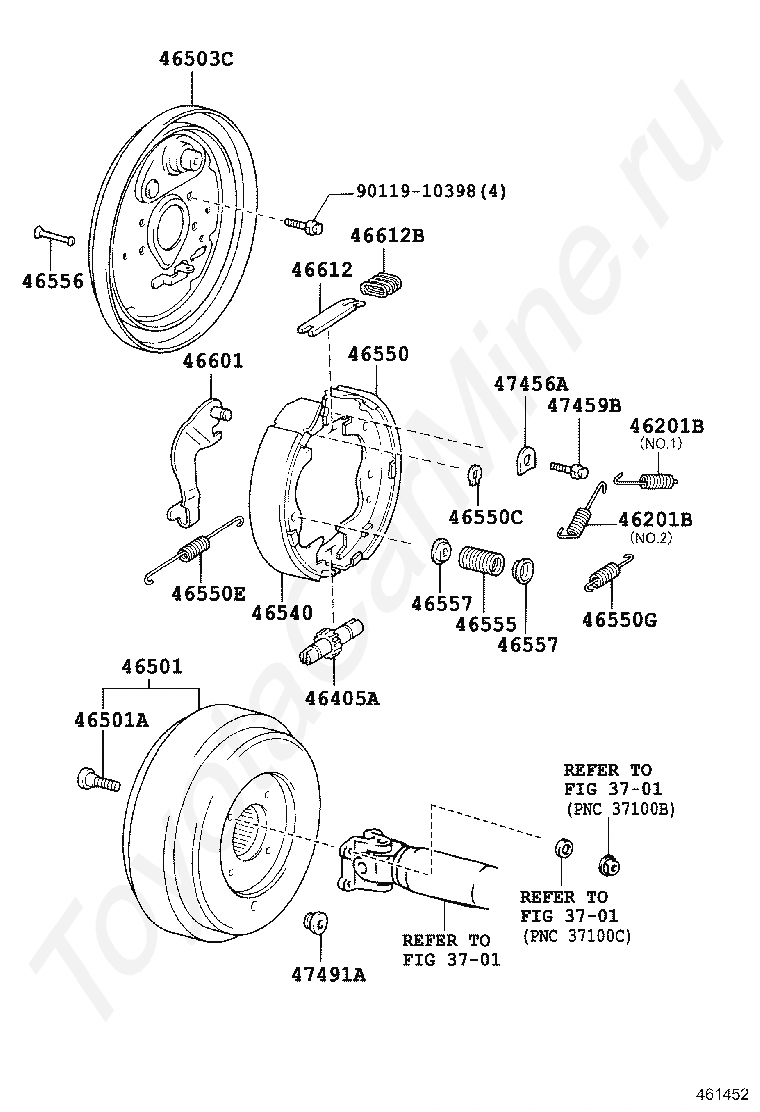 46503C

90119-10398(4)

46556

46612B

46612

46601

46550

47456A

47459B

46201B
(NO.1)

46550C

46201B
(NO.2)

46550E

46540

46557

46555

46557

46550G

46405A

46501

46501A

REFER TO
FIG 37-01
(PNC 37100B)

REFER TO
FIG 37-01
(PNC 37100C)

REFER TO
FIG 37-01

47491A

ToyotaCarMine.ru

461452