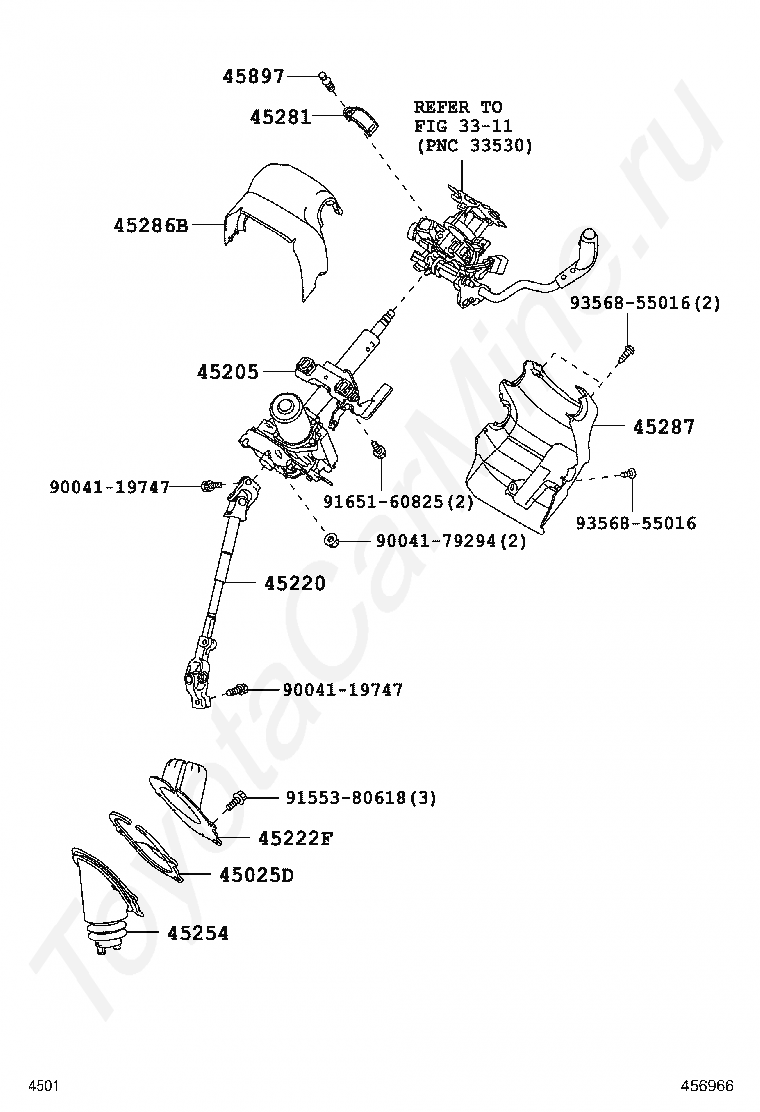 45897
45281
REFER TO
FIG 33-11
(PNC 33530)
45286B
93568-55016(2)
45205
45287
90041-19747
91651-60825(2)
93568-55016
90041-79294(2)
45220
90041-19747
91553-80618(3)
45222F
45025D
45254
ToyotaCarMine.ru
4501
456966