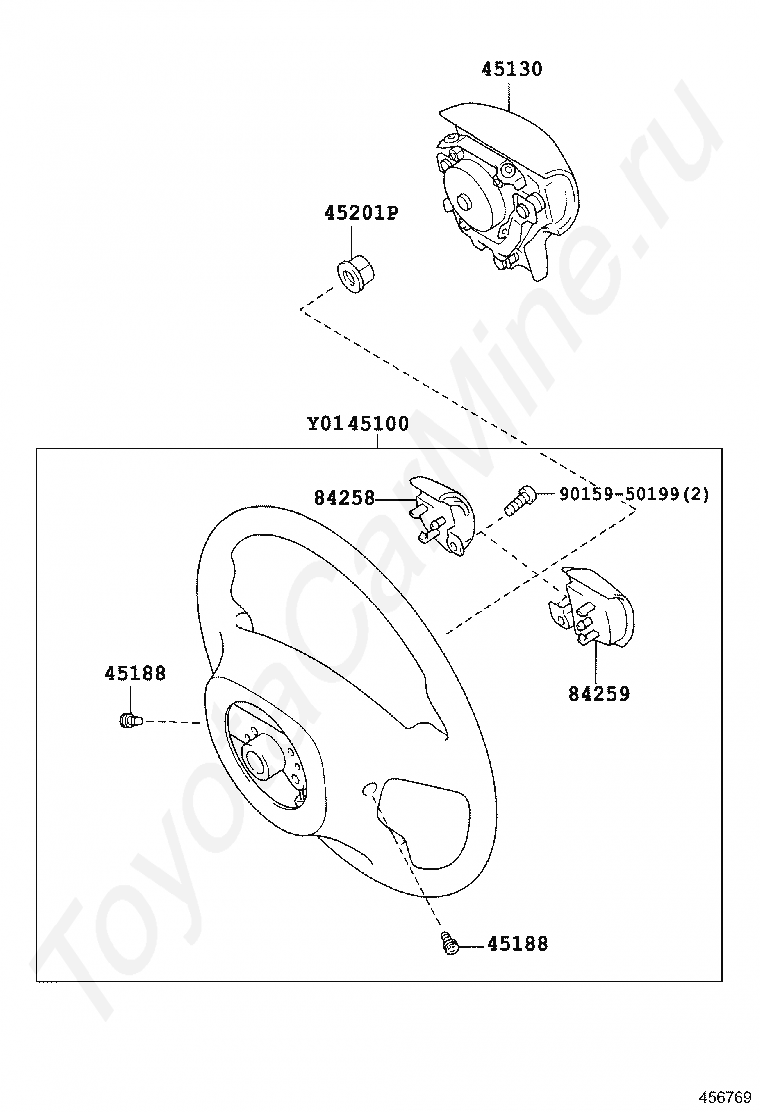 45130

45201P

Y0145100

84258

90159-50199(2)

84259

45188

45188

ToyotaCarMine.ru

456769