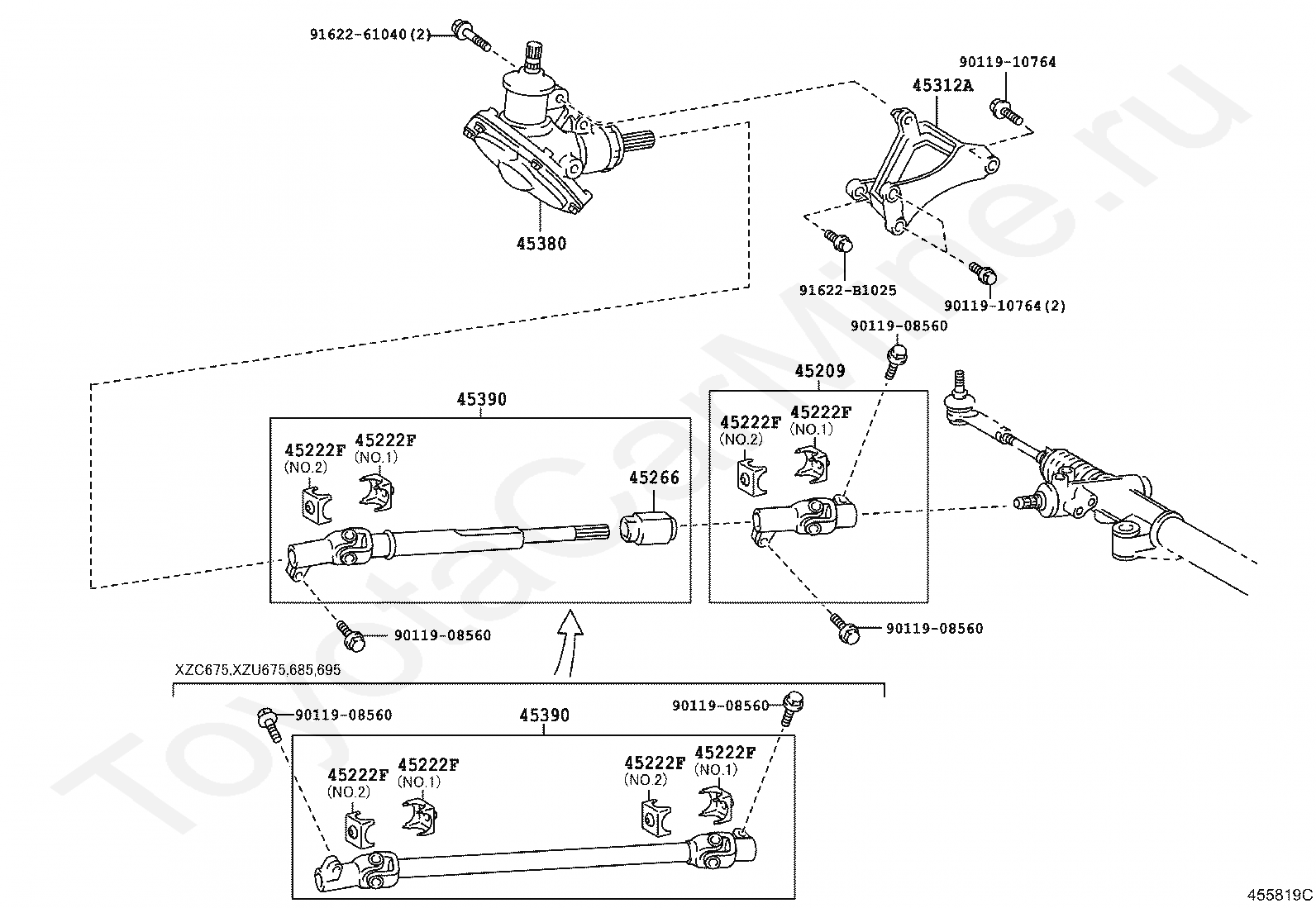 91622-61040(2)

90119-10764

45312A

45380

91622-B1025

90119-10764(2)

90119-08560

45209

45390

45222F (NO.2)

45222F (NO.1)

45266

45222F (NO.2)

45222F (NO.1)

90119-08560

90119-08560

XZC675,XZU675,685,695

90119-08560

45390

90119-08560

45222F (NO.2)

45222F (NO.1)

45222F (NO.2)

45222F (NO.1)

455819C

ToyotaCarMine.ru